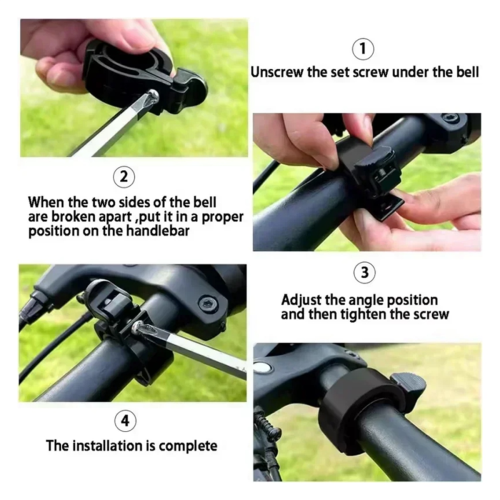 1
Unscrew the set screw under the bell

2
When the two sides of the bell are broken apart ,put it in a proper position on the handlebar

3
Adjust the angle position and then tighten the screw

4
The installation is complete