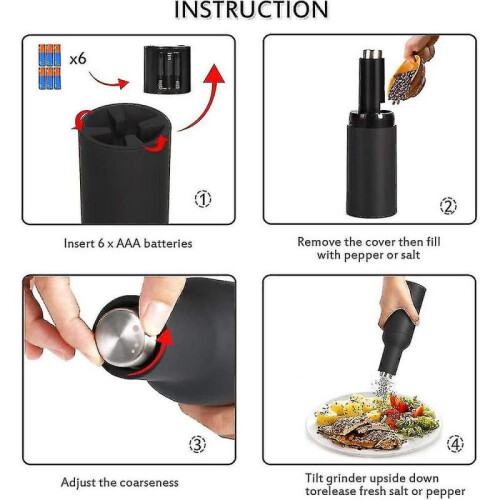 INSTRUCTION

x6

①

Insert 6 x AAA batteries

②

Remove the cover then fill with pepper or salt

③

Adjust the coarseness

④

Tilt grinder upside down torelease fresh salt or pepper