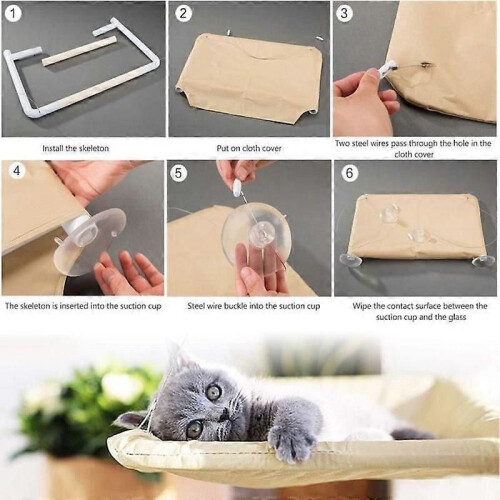 1

Install the skeleton

2

Put on cloth cover

3

Two steel wires pass through the hole in the cloth cover

4

The skeleton is inserted into the suction cup

5

Steel wire buckle into the suction cup

6

Wipe the contact surface between the suction cup and the glass