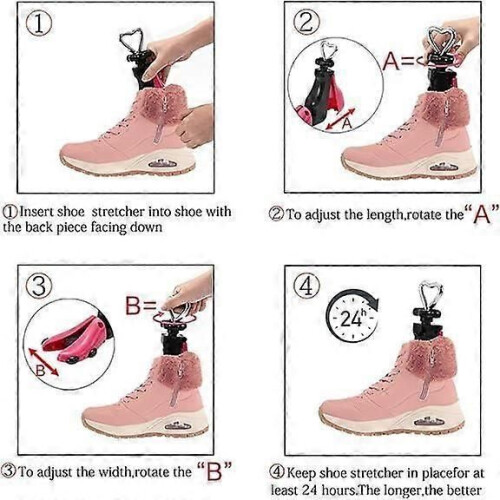 ①

①Insert shoe stretcher into shoe with the back piece facing down

②

A=

A

②To adjust the length,rotate the"A"

③

B=

B

③To adjust the width,rotate the "B"

④

24h

④Keep shoe stretcher in placefor at least 24 hours.The longer,the better