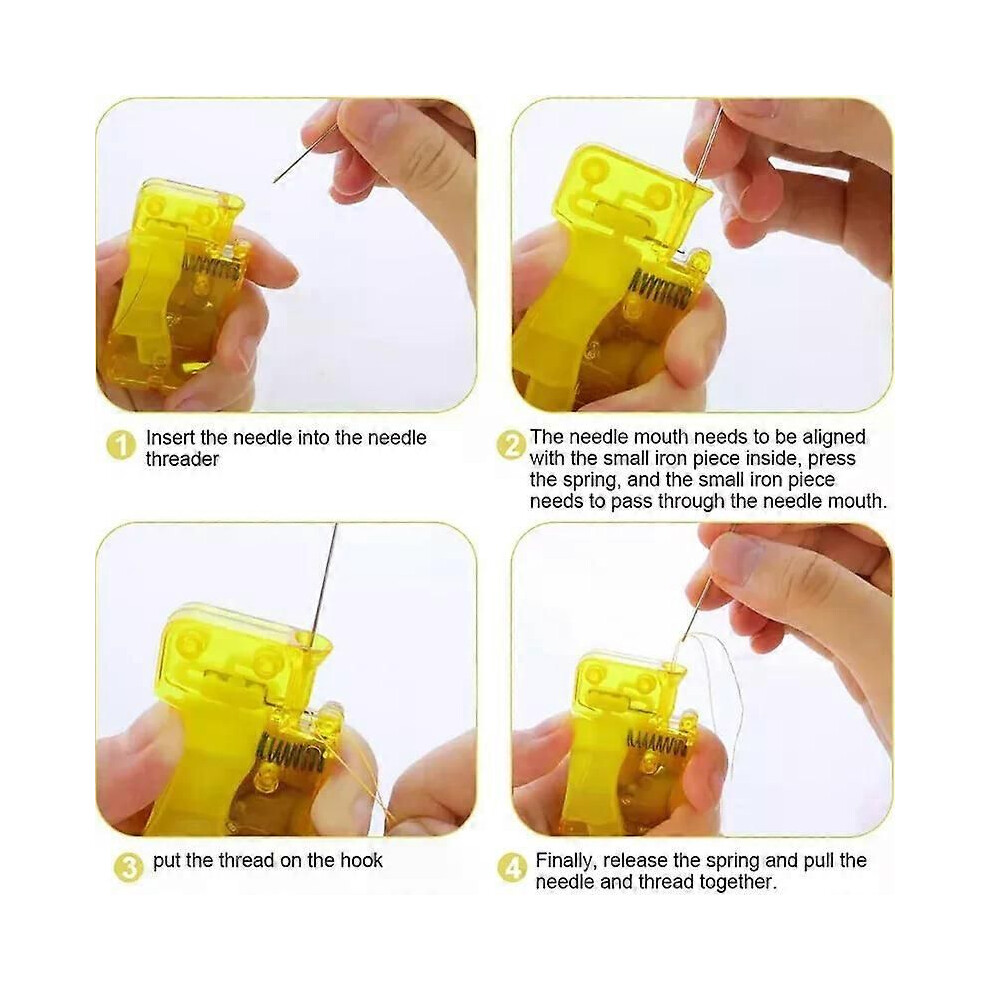 1 Insert the needle into the needle threader

2 The needle mouth needs to be aligned with the small iron piece inside, press the spring, and the small iron piece needs to pass through the needle mouth.

3 put the thread on the hook

4 Finally, release the spring and pull the needle and thread together.