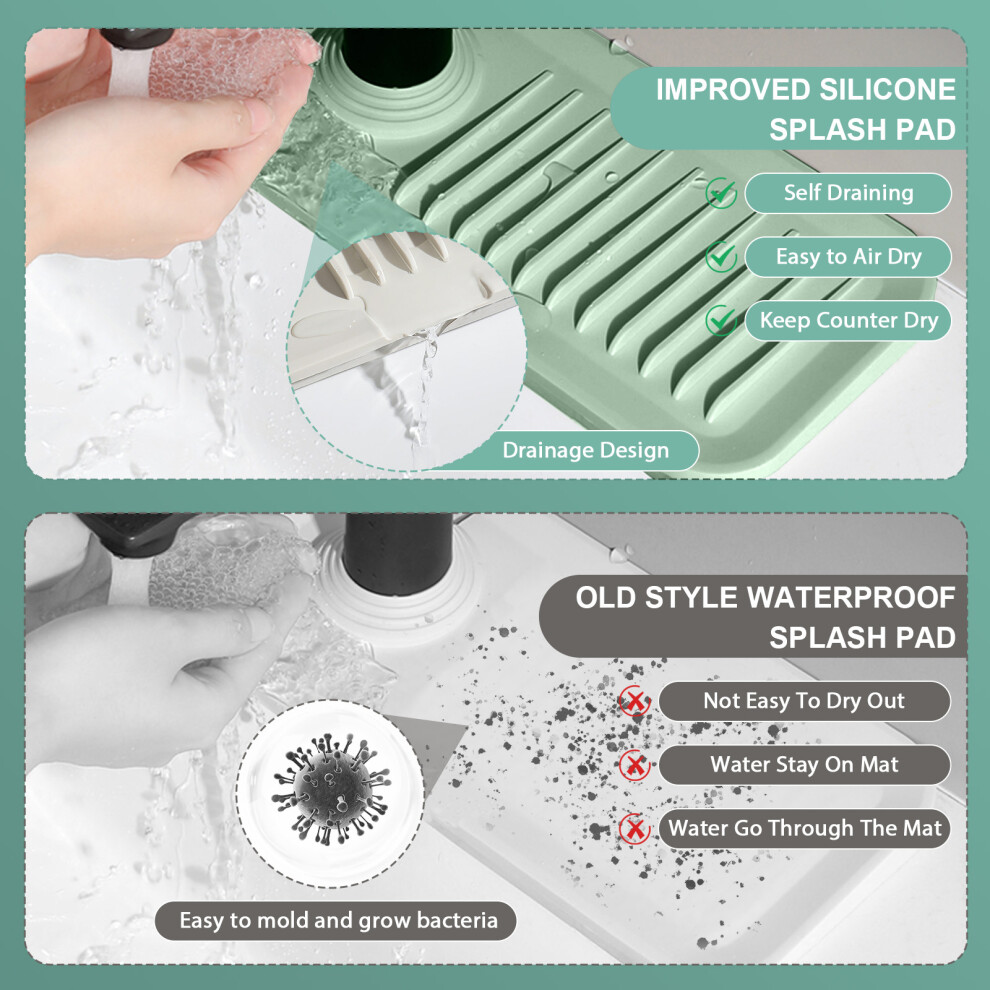 IMPROVED SILICONE SPLASH PAD

Self Draining

Easy to Air Dry

Keep Counter Dry

Drainage Design

OLD STYLE WATERPROOF SPLASH PAD

Not Easy To Dry Out

Water Stay On Mat

Water Go Through The Mat

Easy to mold and grow bacteria