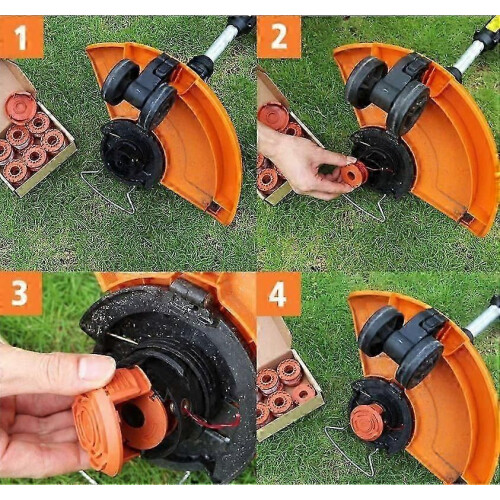 1

2

3

4