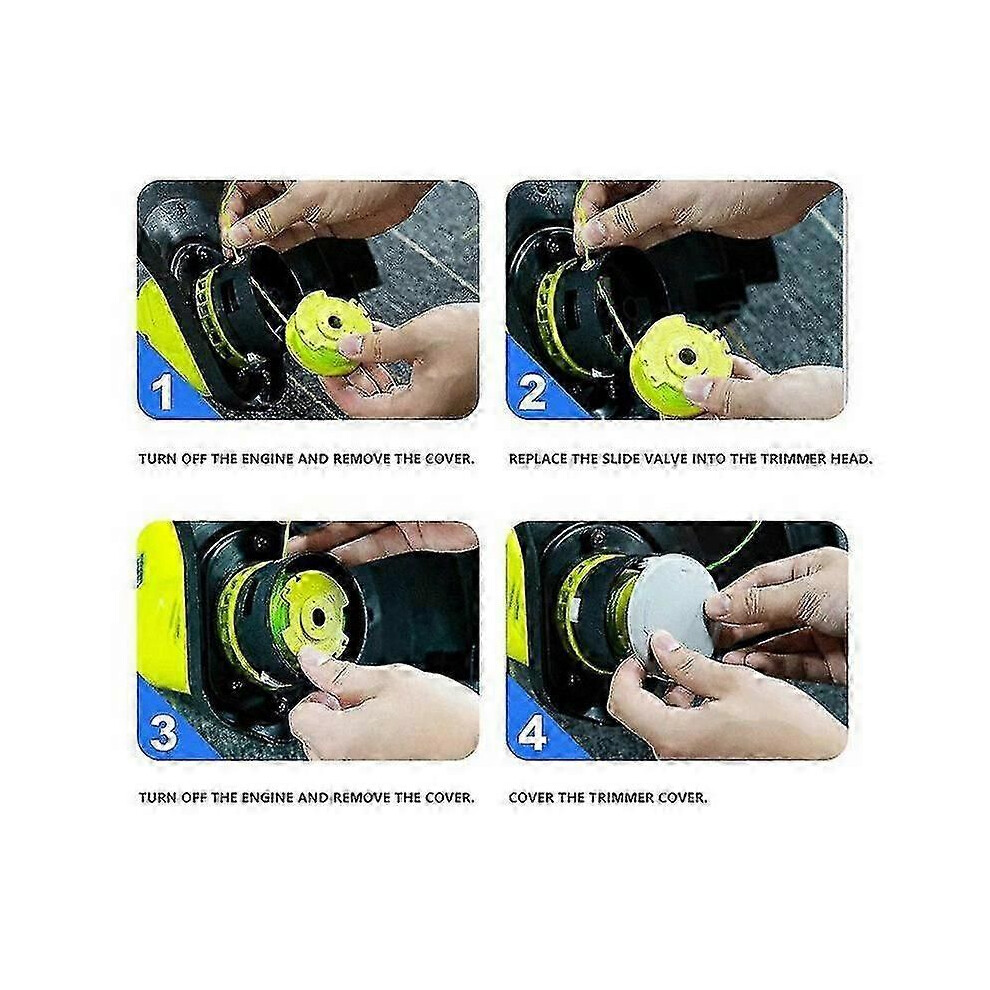 1

TURN OFF THE ENGINE AND REMOVE THE COVER.

2

REPLACE THE SLIDE VALVE INTO THE TRIMMER HEAD.

3

TURN OFF THE ENGINE AND REMOVE THE COVER.

4

COVER THE TRIMMER COVER.