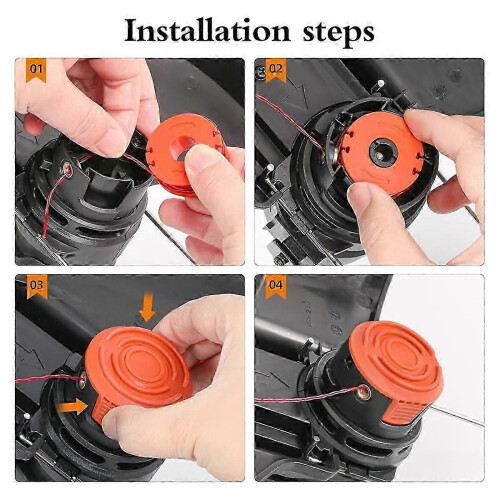 Installation steps

01

02

03

04