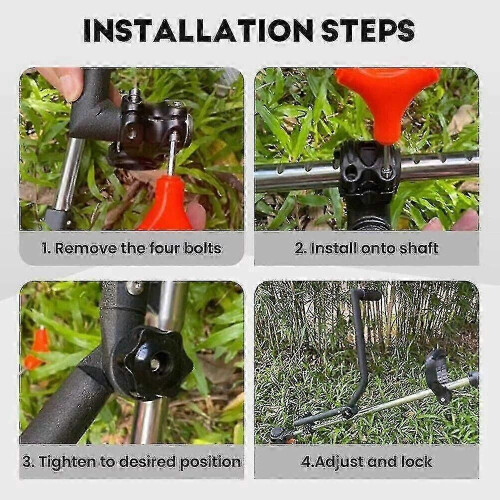 INSTALLATION STEPS

1. Remove the four bolts

2. Install onto shaft

3. Tighten to desired position

4.Adjust and lock