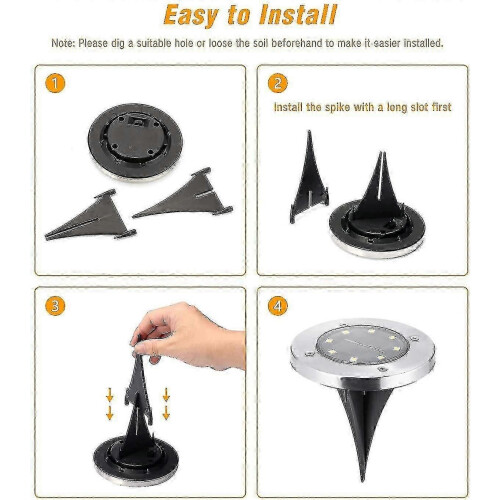 Easy to Install

Note: Please dig a suitable hole or loose the soil beforehand to make it easier installed.

1

2

Install the spike with a long slot first

3

4