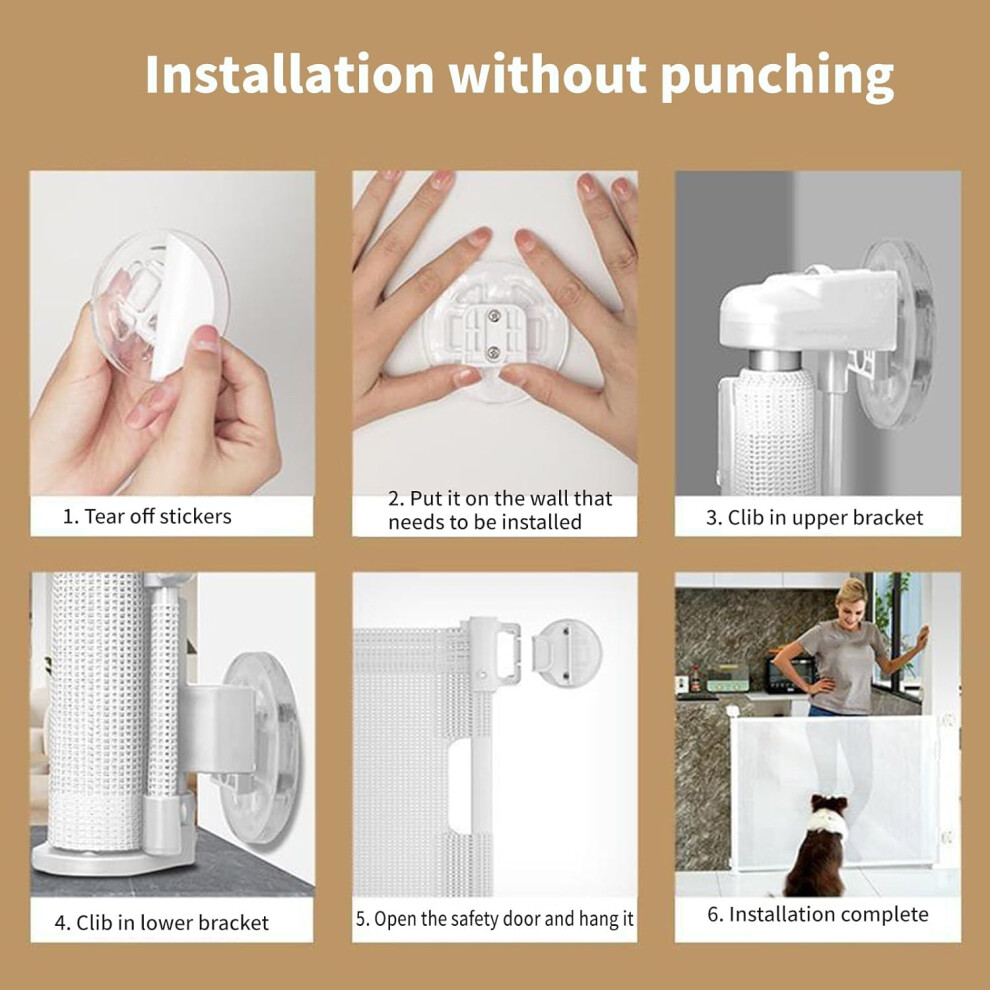 Installation without punching

1. Tear off stickers

2. Put it on the wall that needs to be installed

3. Clib in upper bracket

4. Clib in lower bracket

5. Open the safety door and hang it

6. Installation complete