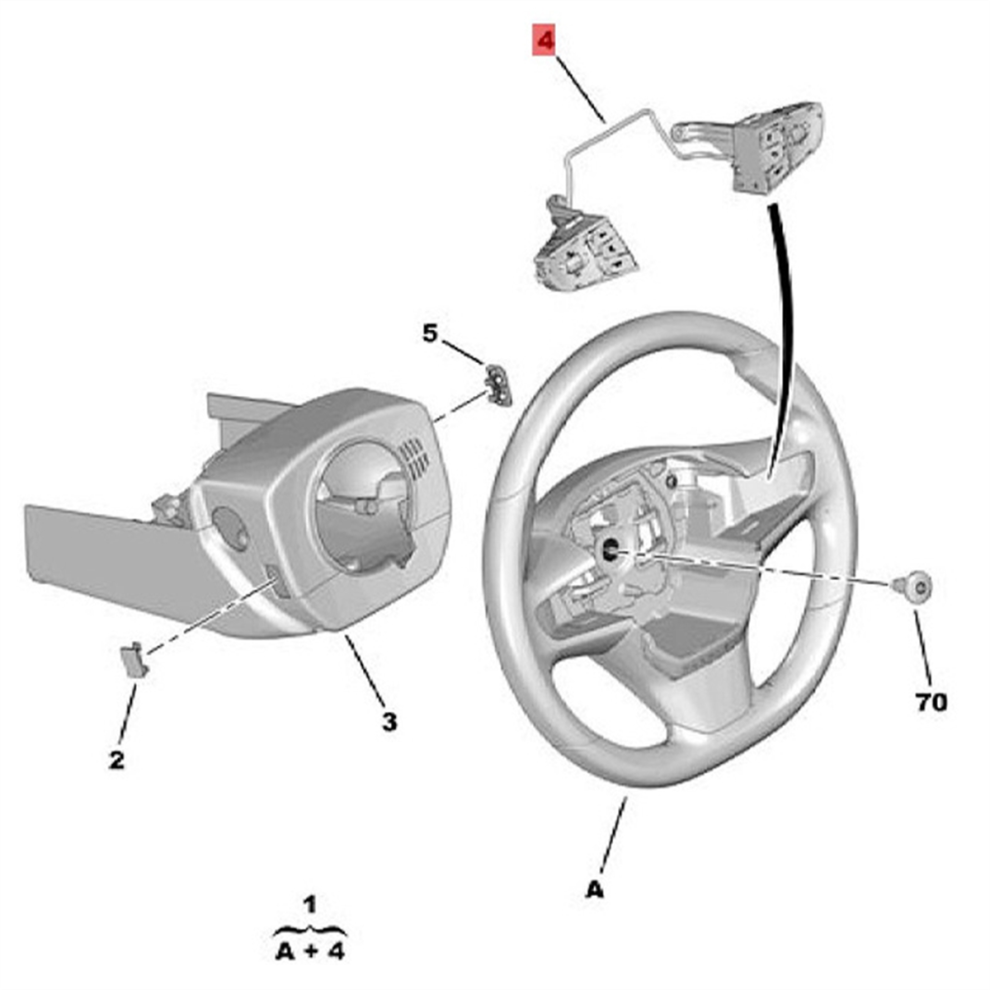 4

5

70

3

2

A

1
A + 4