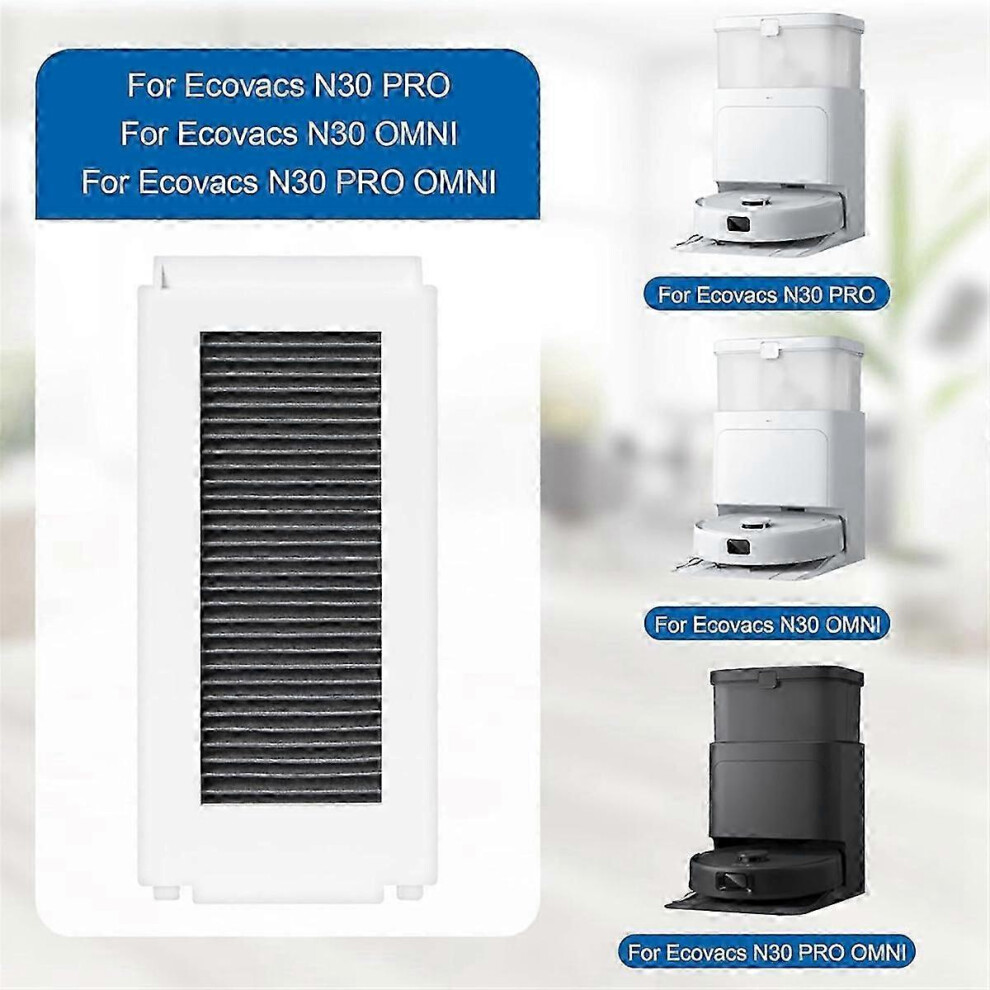 For Ecovacs N30 PRO
For Ecovacs N30 OMNI
For Ecovacs N30 PRO OMNI

For Ecovacs N30 PRO

For Ecovacs N30 OMNI

For Ecovacs N30 PRO OMNI