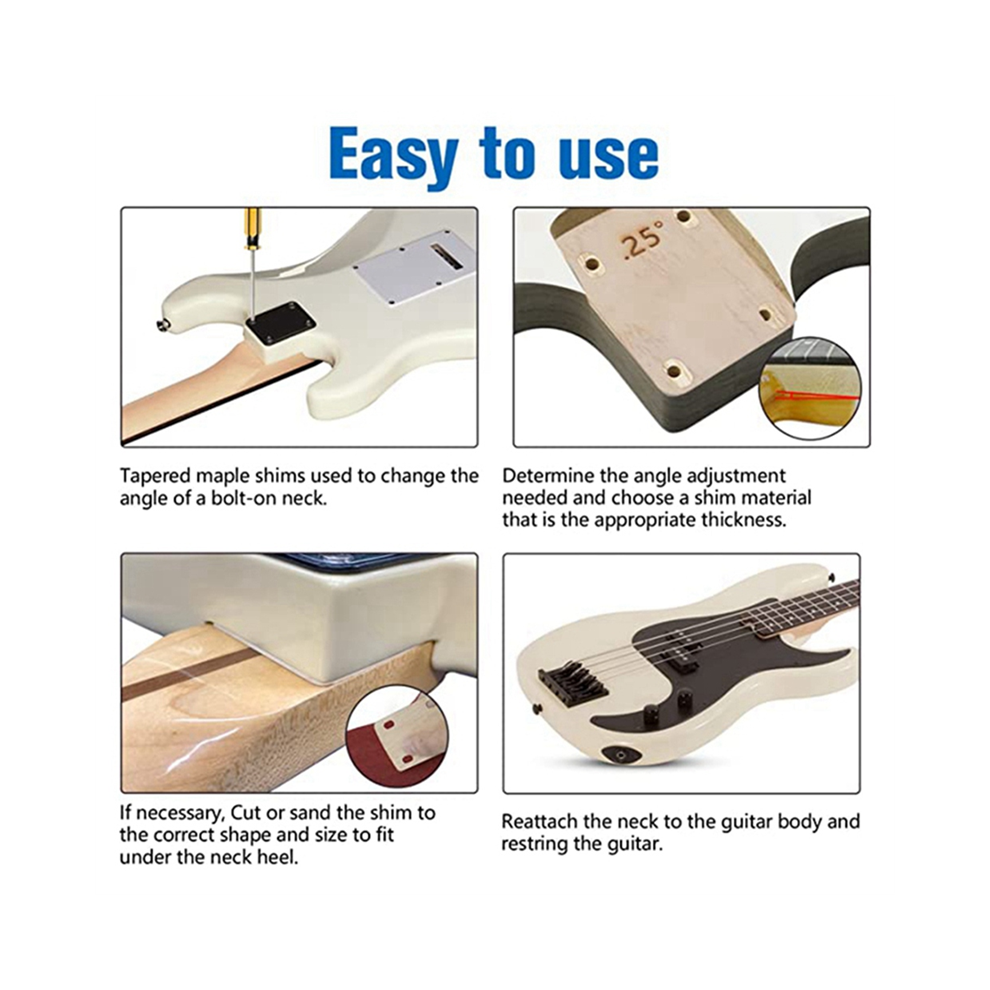 Easy to use

.25°

Tapered maple shims used to change the angle of a bolt-on neck.

Determine the angle adjustment needed and choose a shim material that is the appropriate thickness.

If necessary, Cut or sand the shim to the correct shape and size to fit under the neck heel.

Reattach the neck to the guitar body and restring the guitar.