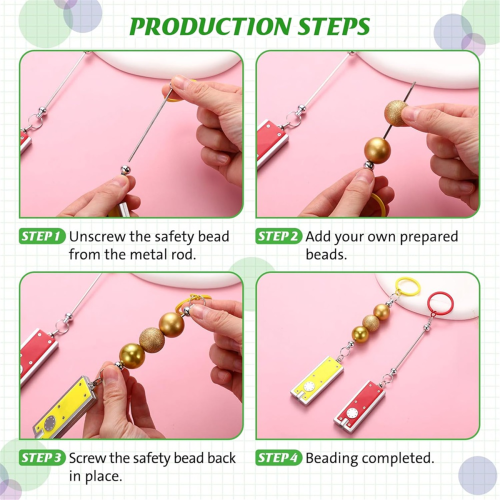 PRODUCTION STEPS

STEP 1 Unscrew the safety bead from the metal rod.

STEP 2 Add your own prepared beads.

STEP 3 Screw the safety bead back in place.

STEP 4 Beading completed.