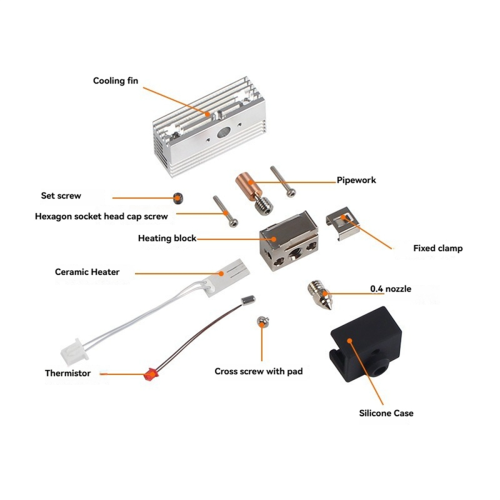 Cooling fin

Pipework

Set screw

Hexagon socket head cap screw

Heating block

Fixed clamp

Ceramic Heater

0.4 nozzle

Thermistor

Cross screw with pad

Silicone Case