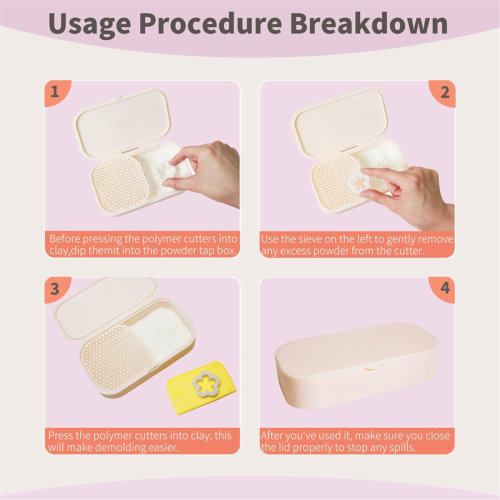 Usage Procedure Breakdown

1

Before pressing the polymer cutters into clay,dip themit into the powder tap box.

2

Use the sieve on the left to gently remove any excess powder from the cutter.

3

Press the polymer cutters into clay; this will make demolding easier.

4

After you've used it, make sure you close the lid properly to stop any spills.