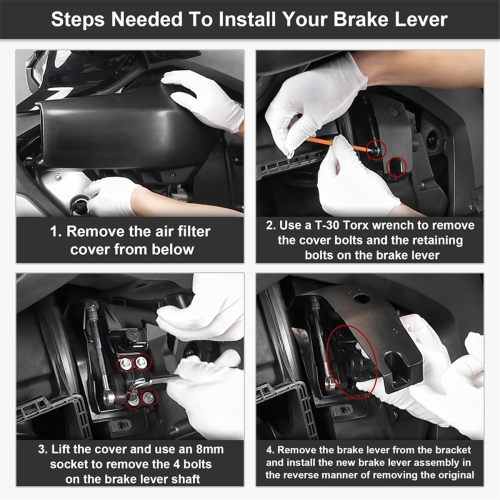 Steps Needed To Install Your Brake Lever

1. Remove the air filter cover from below

2. Use a T-30 Torx wrench to remove the cover bolts and the retaining bolts on the brake lever

3. Lift the cover and use an 8mm socket to remove the 4 bolts on the brake lever shaft

4. Remove the brake lever from the bracket and install the new brake lever assembly in the reverse manner of removing the original