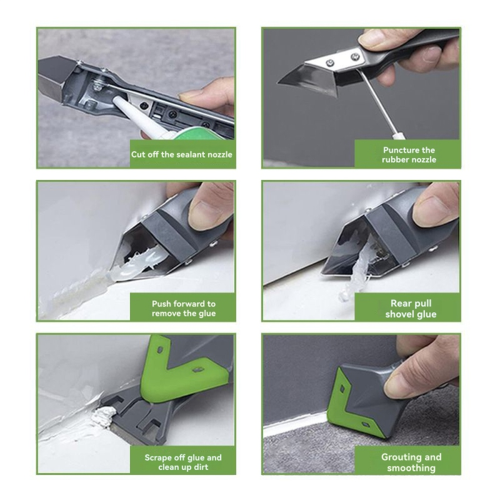 Cut off the sealant nozzle

Puncture the rubber nozzle

Push forward to remove the glue

Rear pull shovel glue

Scrape off glue and clean up dirt

Grouting and smoothing