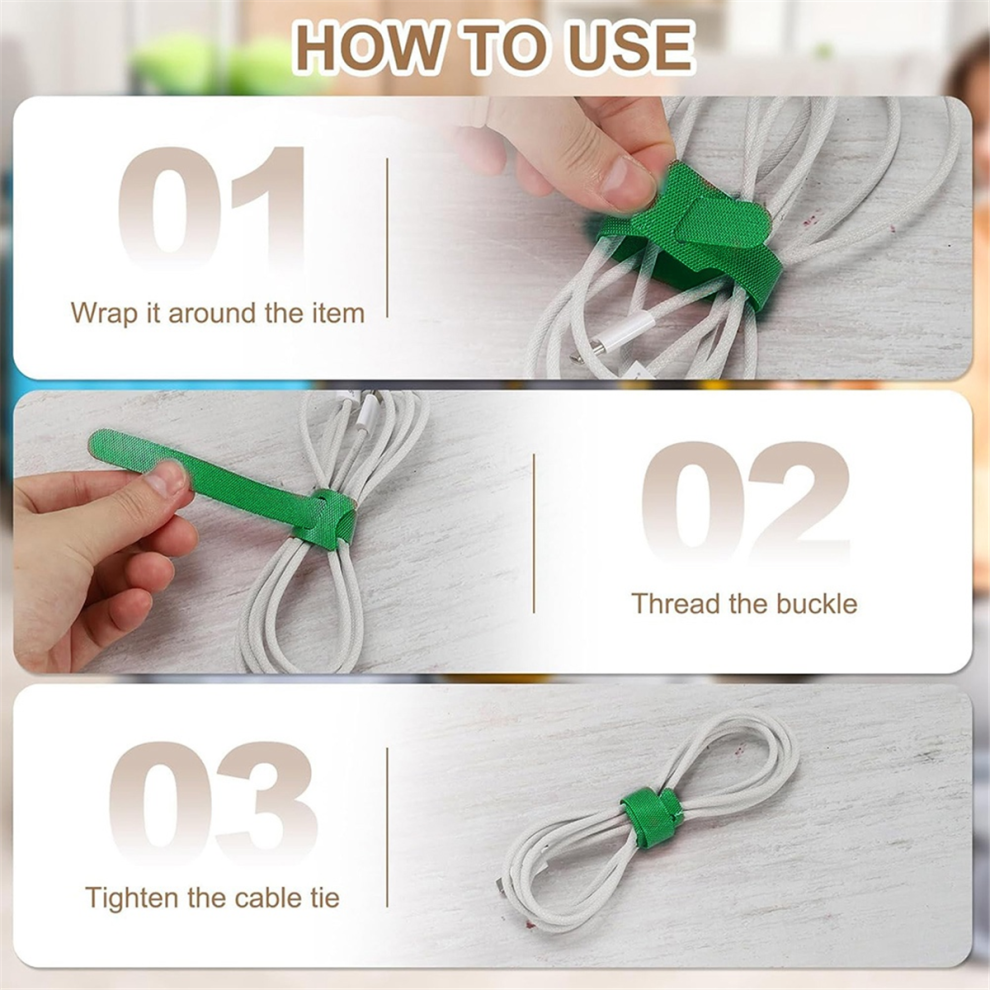 HOW TO USE

01

Wrap it around the item

02

Thread the buckle

03

Tighten the cable tie