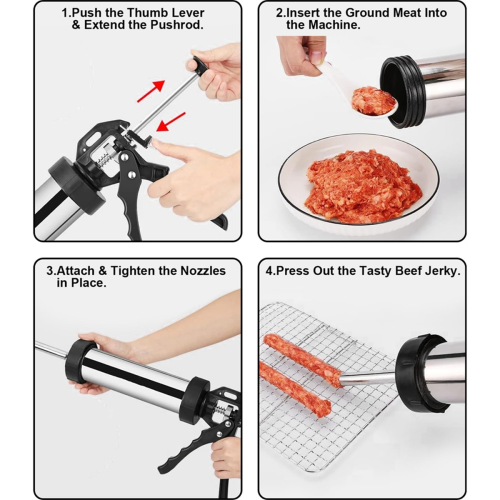 1.Push the Thumb Lever & Extend the Pushrod.

2.Insert the Ground Meat Into the Machine.

3.Attach & Tighten the Nozzles in Place.

4.Press Out the Tasty Beef Jerky.