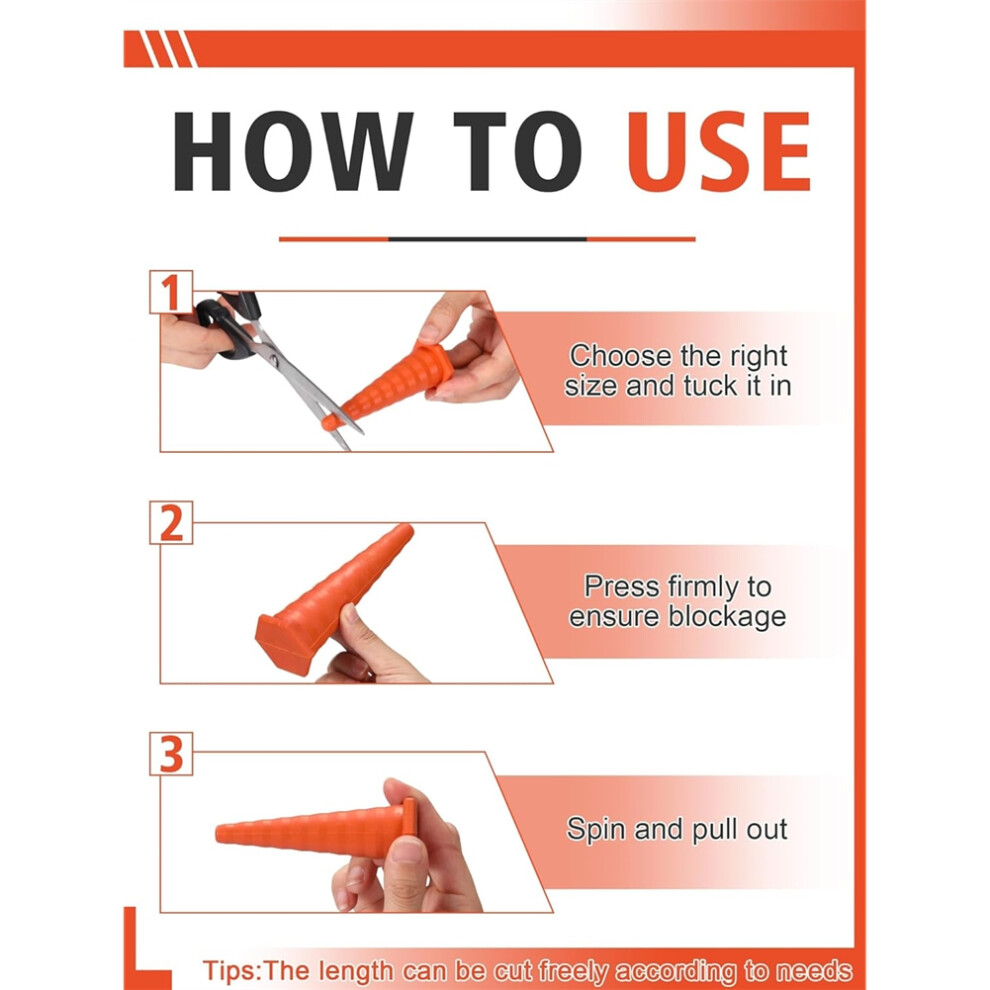 HOW TO USE

1

Choose the right size and tuck it in

2

Press firmly to ensure blockage

3

Spin and pull out

Tips:The length can be cut freely according to needs