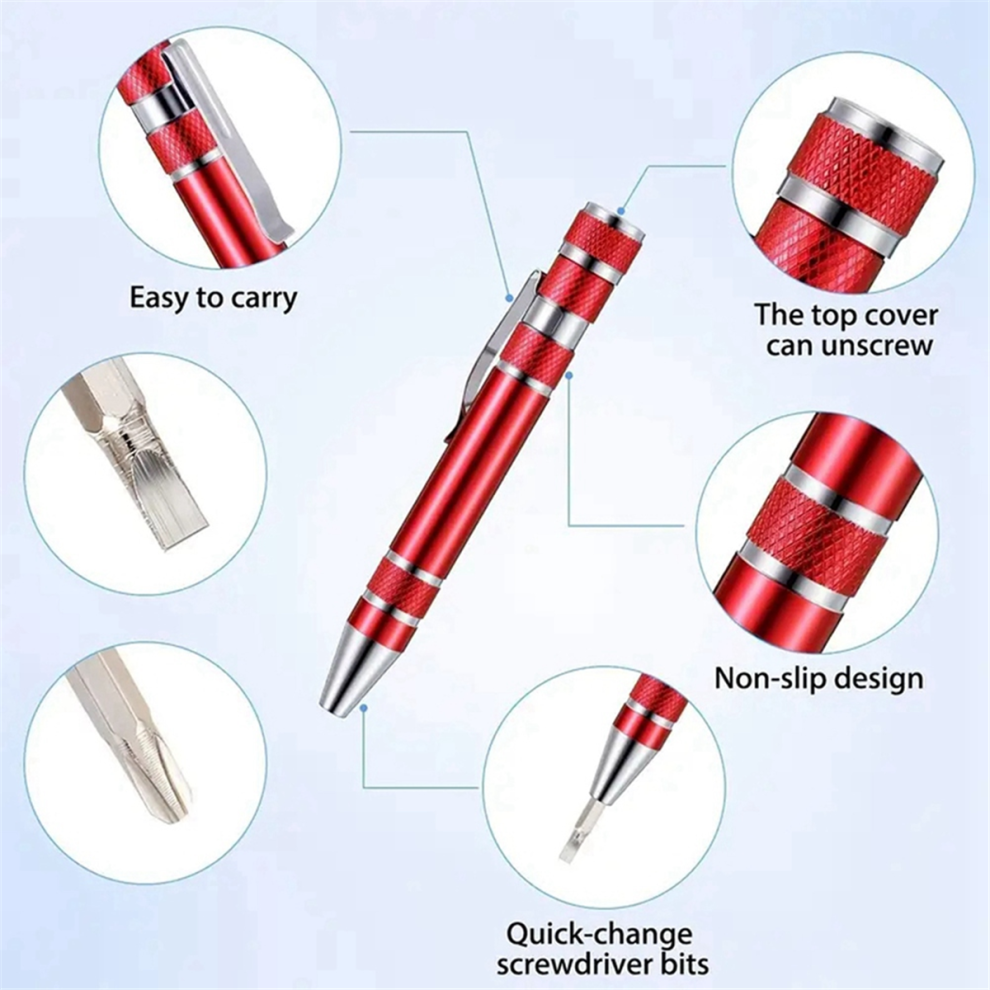 Easy to carry

The top cover can unscrew

Non-slip design

Quick-change screwdriver bits