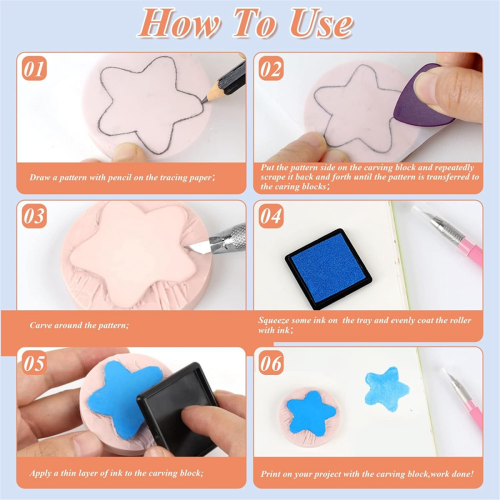 How To Use

01

Draw a pattern with pencil on the tracing paper;

02

Put the pattern side on the carving block and repeatedly scrape it back and forth until the pattern is transferred to the caring blocks;

03

Carve around the pattern;

04

Squeeze some ink on the tray and evenly coat the roller with ink;

05

Apply a thin layer of ink to the carving block;

06

Print on your project with the carving block,work done!