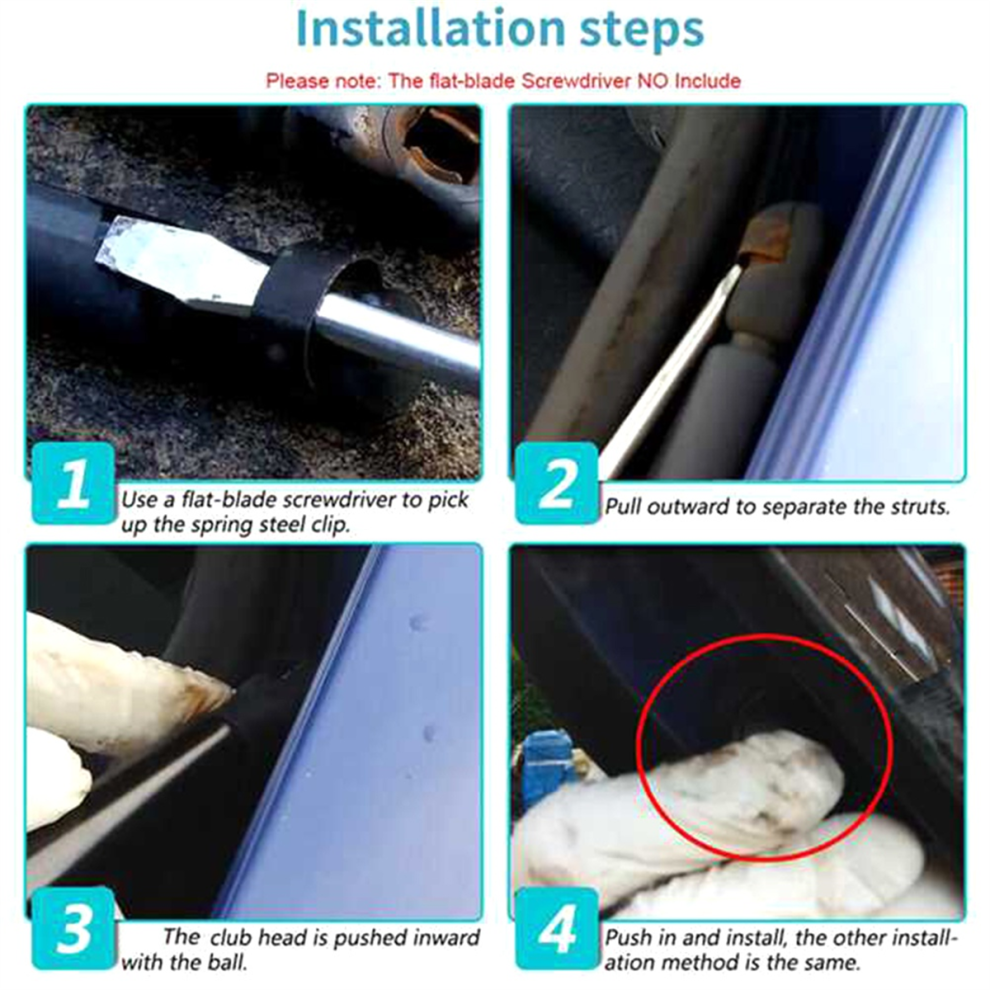 Installation steps

Please note: The flat-blade Screwdriver NO Include

1

Use a flat-blade screwdriver to pick up the spring steel clip.

2

Pull outward to separate the struts.

3

The club head is pushed inward with the ball.

4

Push in and install, the other installation method is the same.