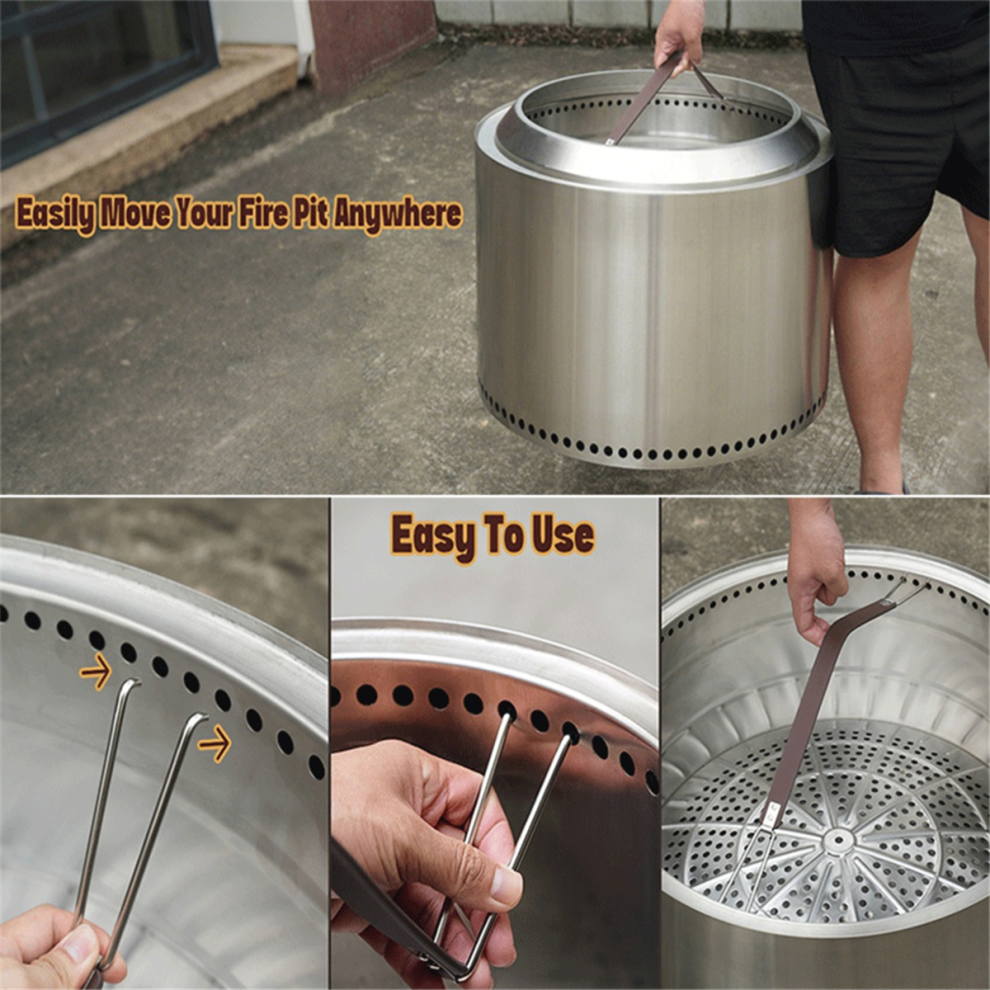 Easily Move Your Fire Pit Anywhere

Easy To Use