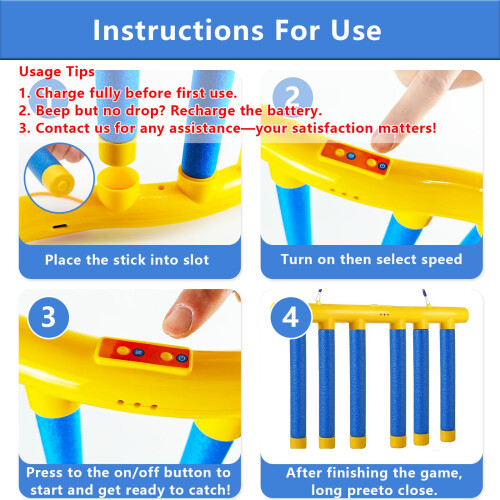 Instructions For Use

Usage Tips
1. Charge fully before first use.
2. Beep but no drop? Recharge the battery.
3. Contact us for any assistance—your satisfaction matters!

2

Place the stick into slot

Turn on then select speed

3

4

Press to the on/off button to start and get ready to catch!

After finishing the game, long preeto close.