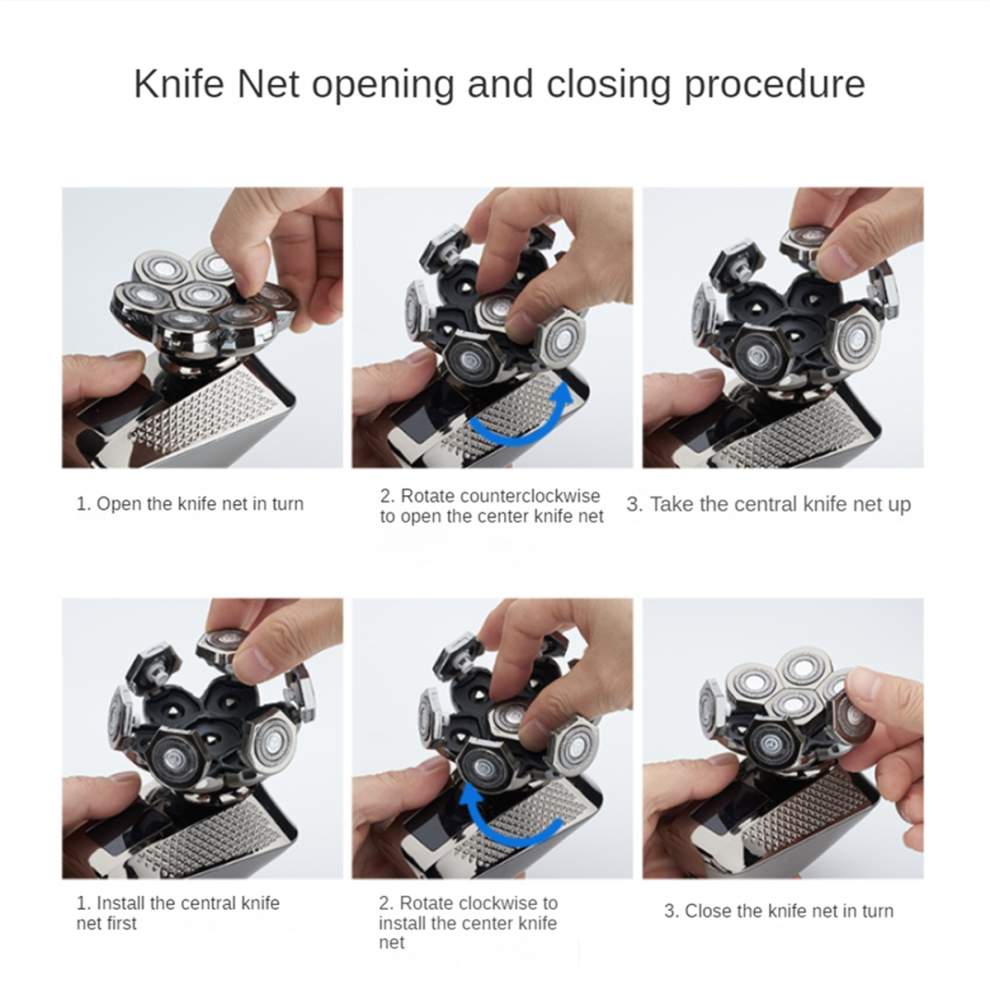 Knife Net opening and closing procedure

1. Open the knife net in turn

2. Rotate counterclockwise to open the center knife net

3. Take the central knife net up

1. Install the central knife net first

2. Rotate clockwise to install the center knife net

3. Close the knife net in turn