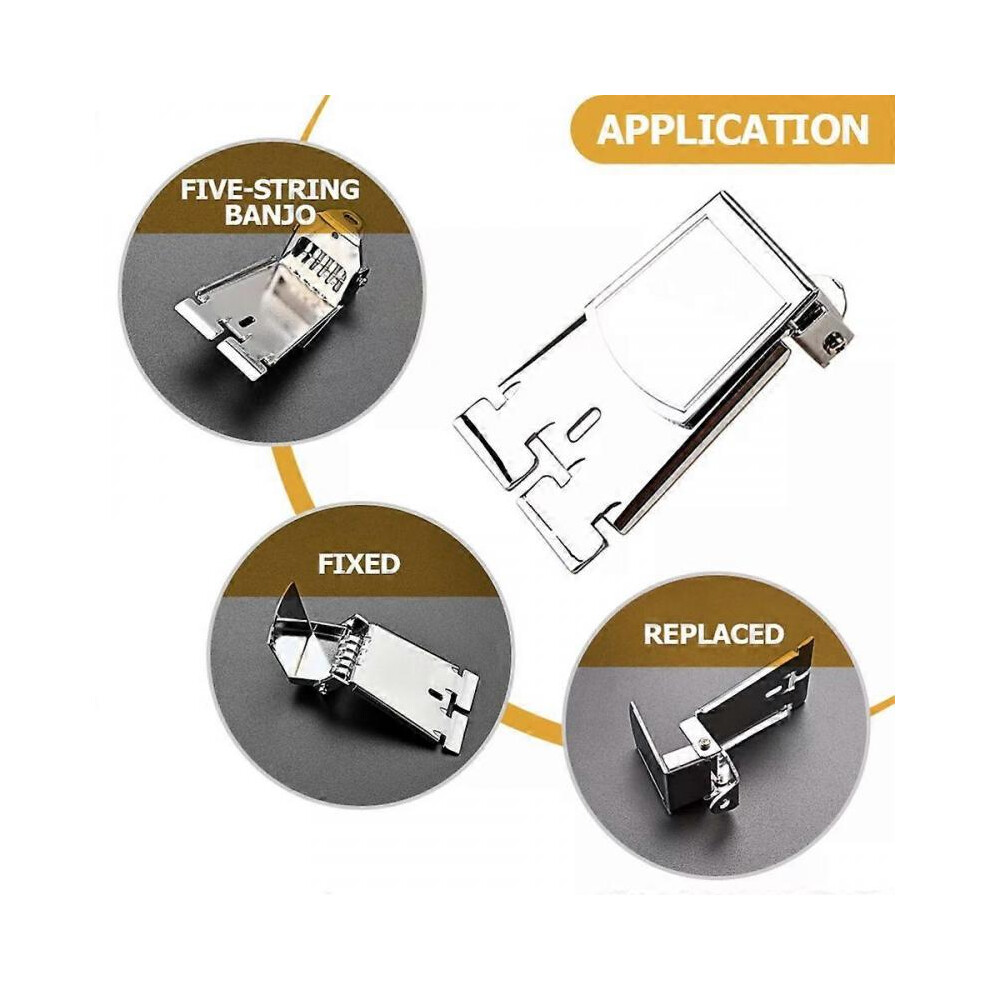 APPLICATION

FIVE-STRING BANJO

FIXED

REPLACED