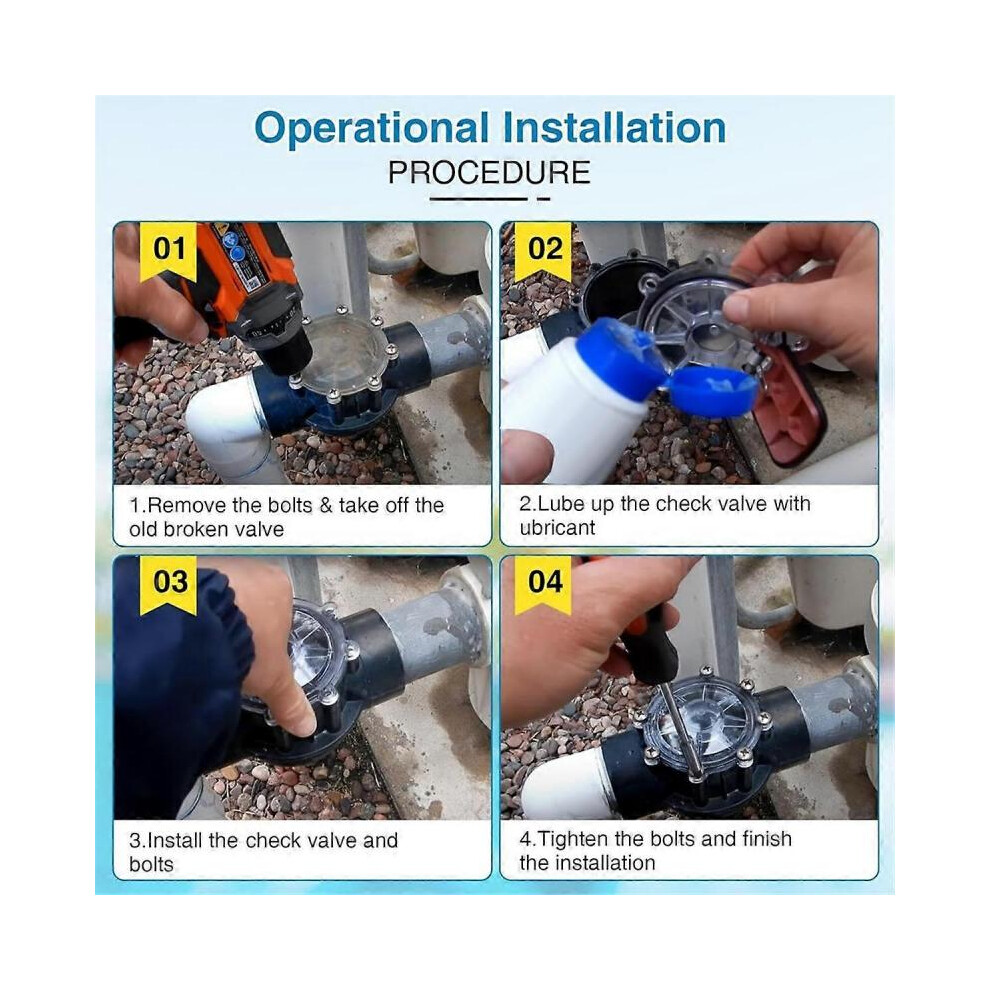 Operational Installation
PROCEDURE

01

1.Remove the bolts & take off the old broken valve

02

2.Lube up the check valve with ubricant

03

3.Install the check valve and bolts

04

4.Tighten the bolts and finish the installation