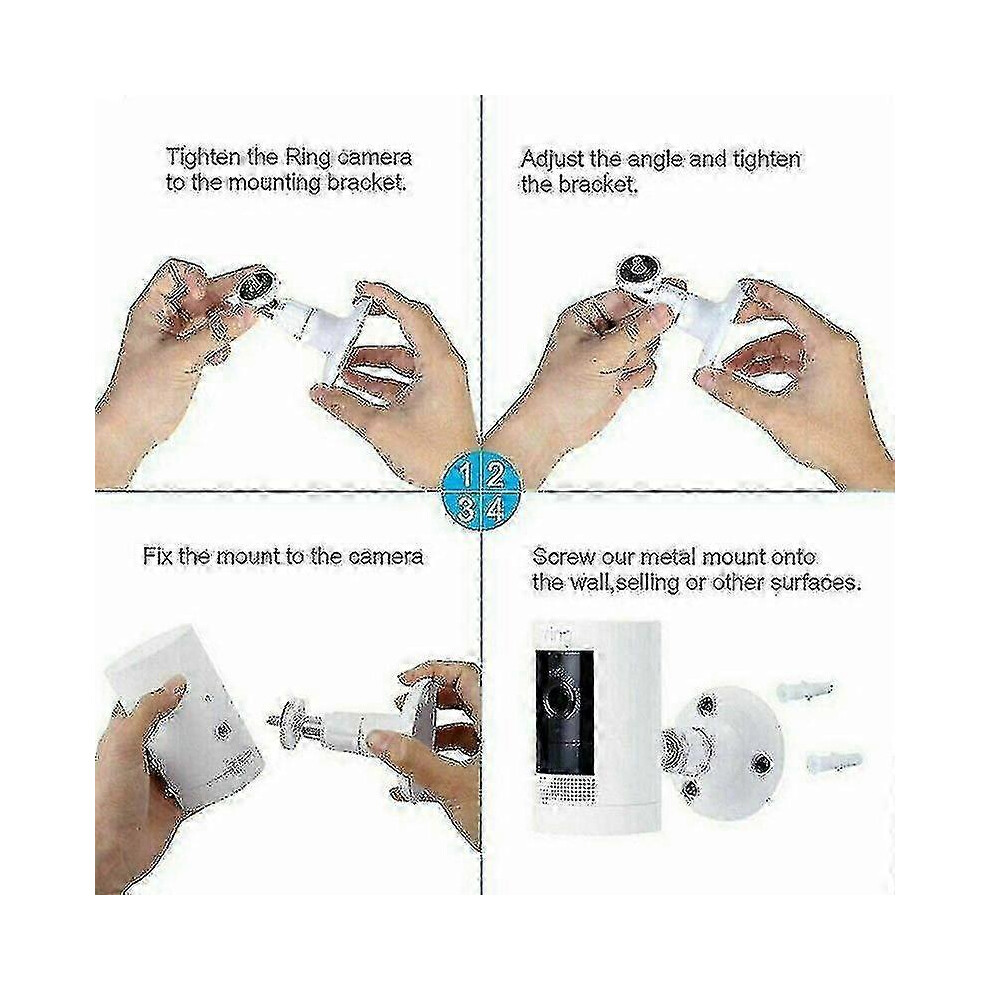 Tighten the Ring camera to the mounting bracket.

Adjust the angle and tighten the bracket.

1 2 3 4

Fix the mount to the camera

Screw our metal mount onto the wall,selling or other surfaces.