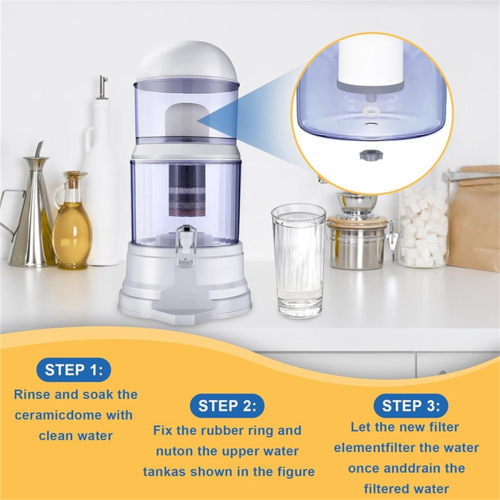 STEP 1:
Rinse and soak the ceramicdome with clean water

STEP 2:
Fix the rubber ring and nuton the upper water tankas shown in the figure

STEP 3:
Let the new filter elementfilter the water once anddrain the filtered water