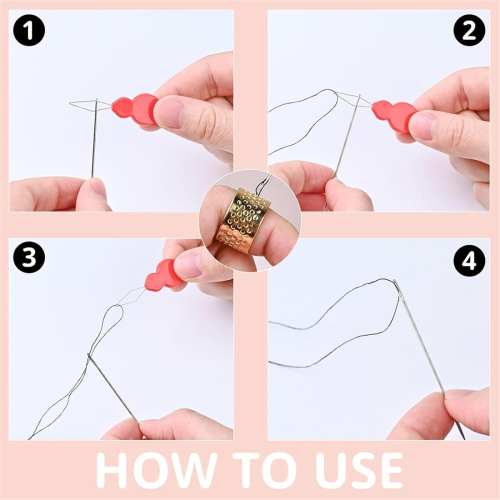 1
2
3
4
HOW TO USE