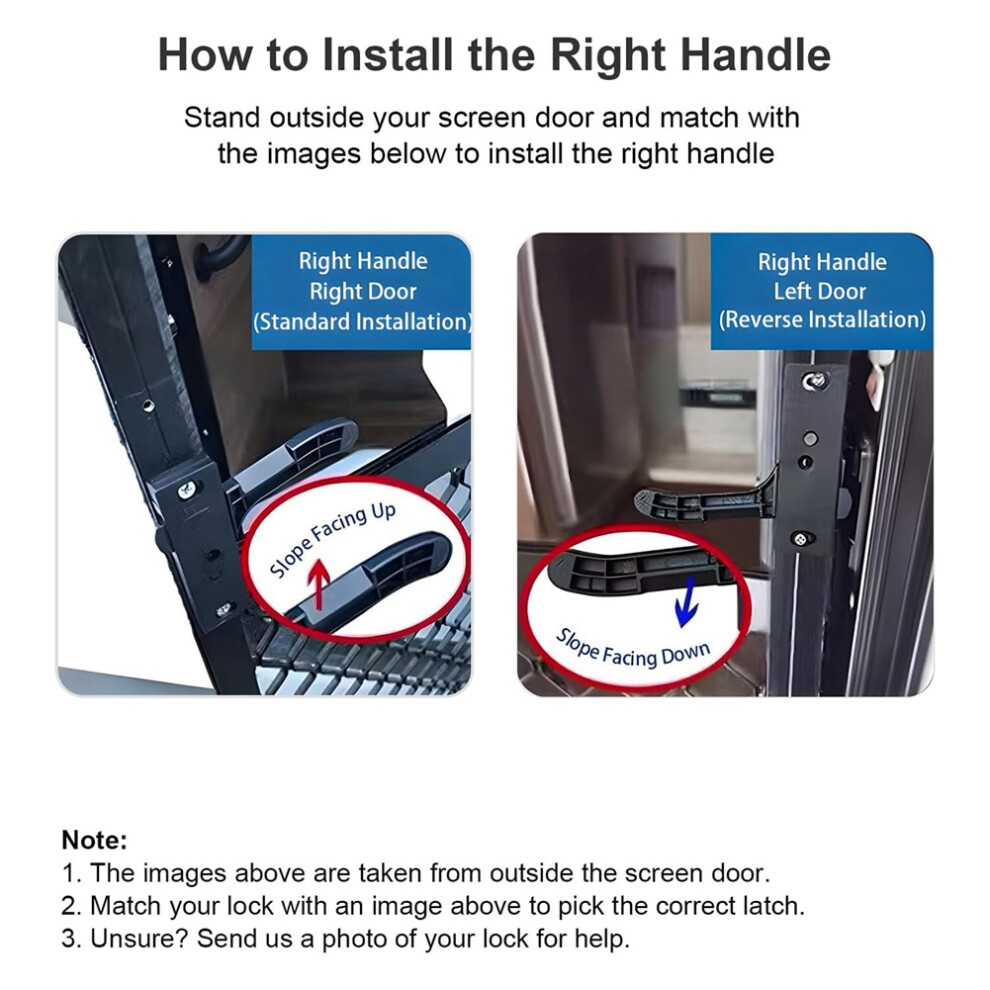 How to Install the Right Handle

Stand outside your screen door and match with the images below to install the right handle

Right Handle
Right Door
(Standard Installation)

Slope Facing Up

Right Handle
Left Door
(Reverse Installation)

Slope Facing Down

Note:
1. The images above are taken from outside the screen door.
2. Match your lock with an image above to pick the correct latch.
3. Unsure? Send us a photo of your lock for help.