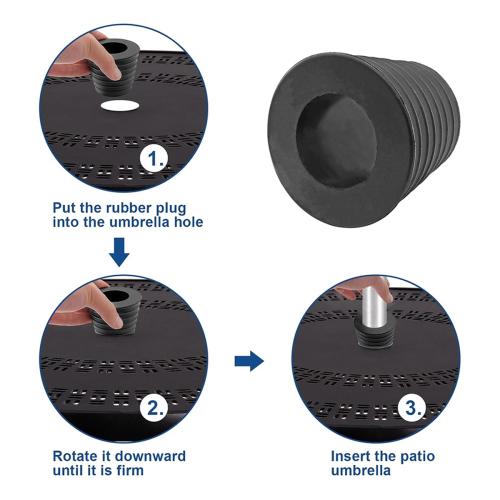 1.

Put the rubber plug into the umbrella hole

2.

Rotate it downward until it is firm

3.

Insert the patio umbrella