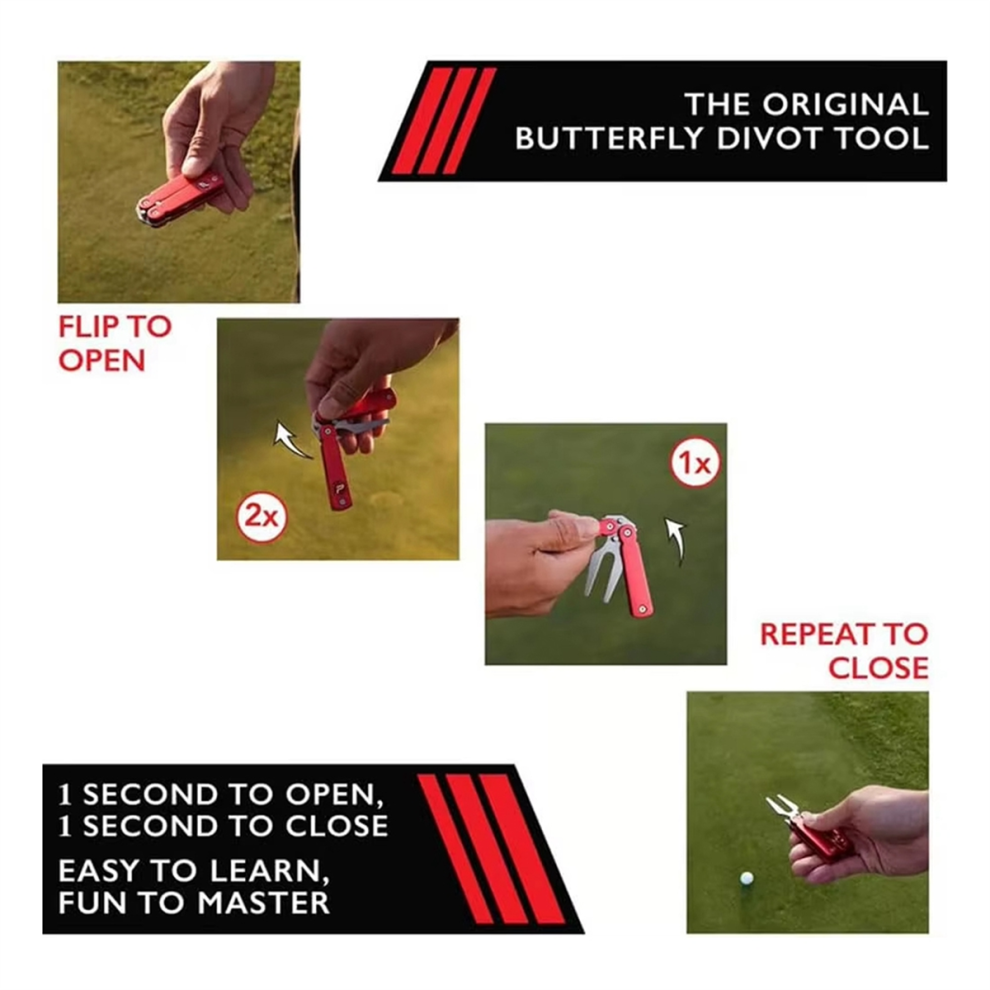 THE ORIGINAL
BUTTERFLY DIVOT TOOL

FLIP TO OPEN

2x

1x

REPEAT TO CLOSE

1 SECOND TO OPEN,
1 SECOND TO CLOSE

EASY TO LEARN,
FUN TO MASTER