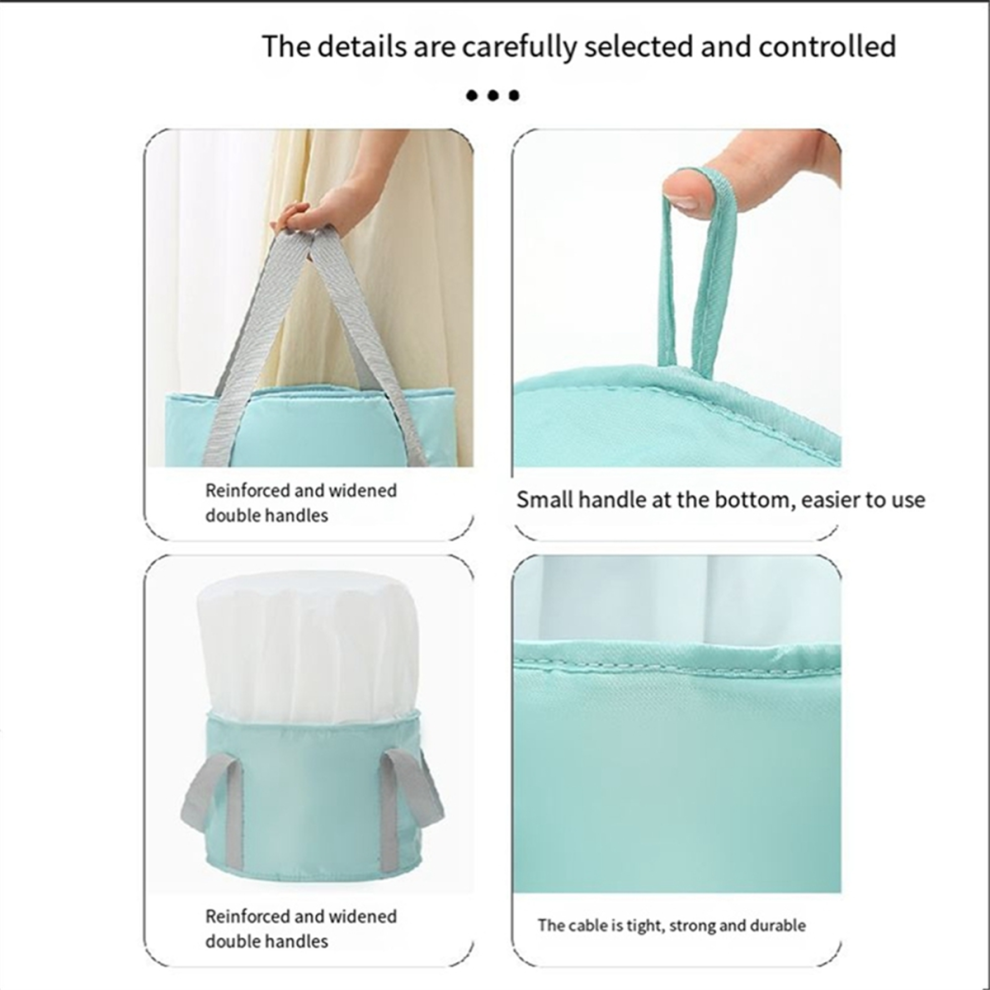 The details are carefully selected and controlled

Reinforced and widened double handles

Small handle at the bottom, easier to use

Reinforced and widened double handles

The cable is tight, strong and durable