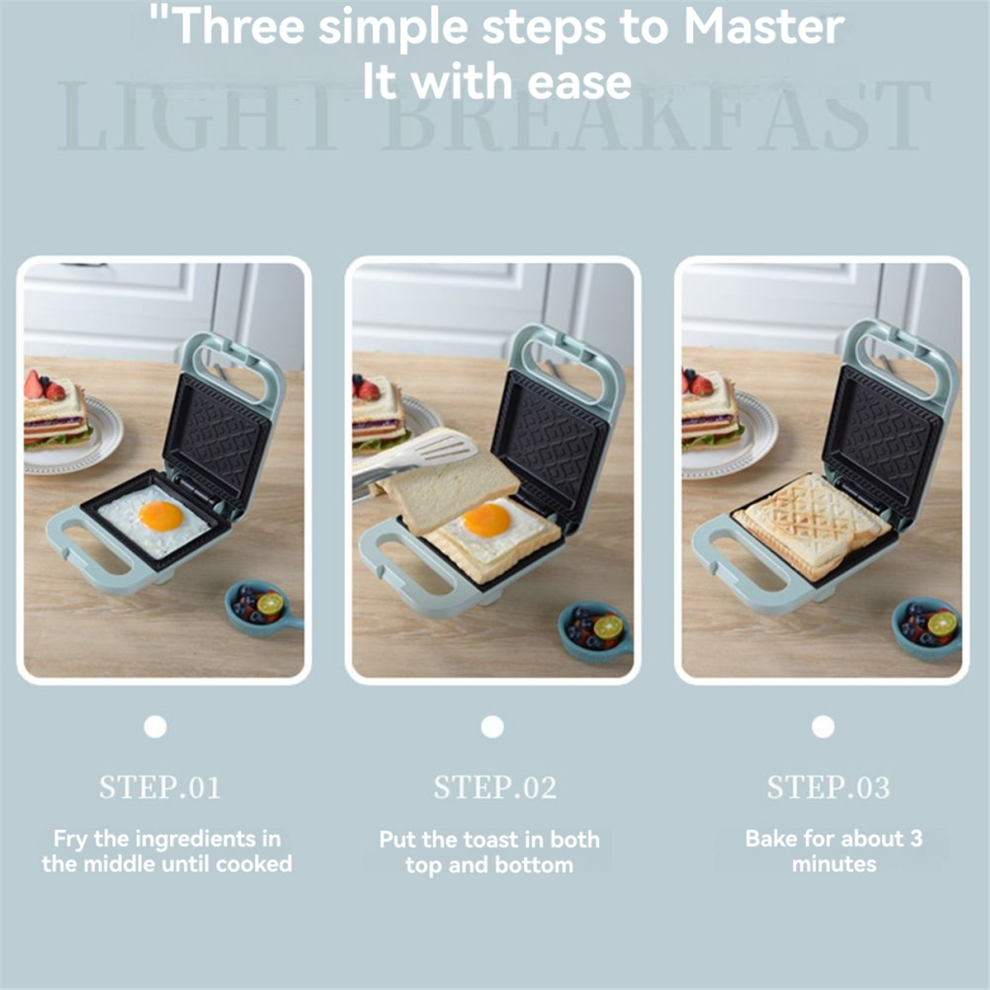 "Three simple steps to Master It with ease

LIGHT BREAKFAST

STEP.01

Fry the ingredients in the middle until cooked

STEP.02

Put the toast in both top and bottom

STEP.03

Bake for about 3 minutes