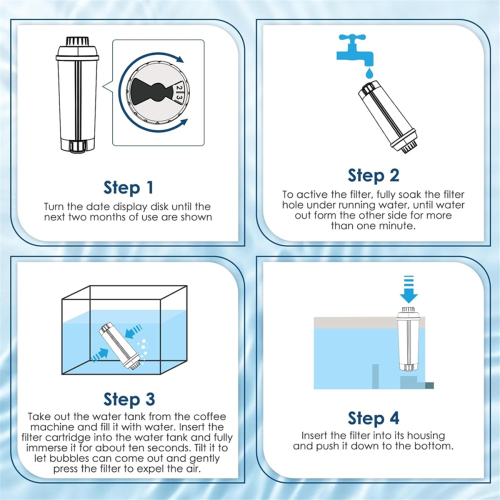 2 3

Step 1
Turn the date display disk until the next two months of use are shown

Step 2
To active the filter, fully soak the filter hole under running water, until water out form the other side for more than one minute.

Step 3
Take out the water tank from the coffee machine and fill it with water. Insert the filter cartridge into the water tank and fully immerse it for about ten seconds. Tilt it to let bubbles can come out and gently press the filter to expel the air.

Step 4
Insert the filter into its housing and push it down to the bottom.