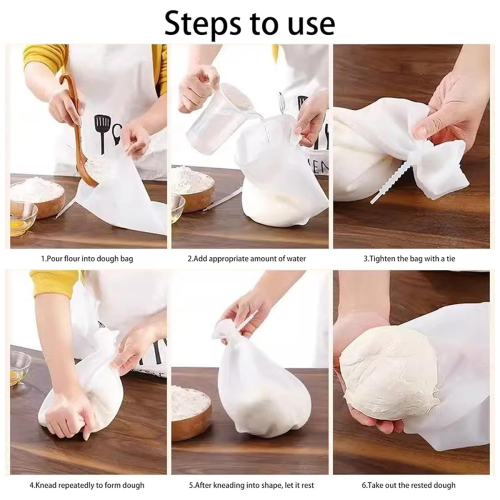 Steps to use

1.Pour flour into dough bag

2.Add appropriate amount of water

3.Tighten the bag with a tie

4.Knead repeatedly to form dough

5.After kneading into shape, let it rest

6.Take out the rested dough