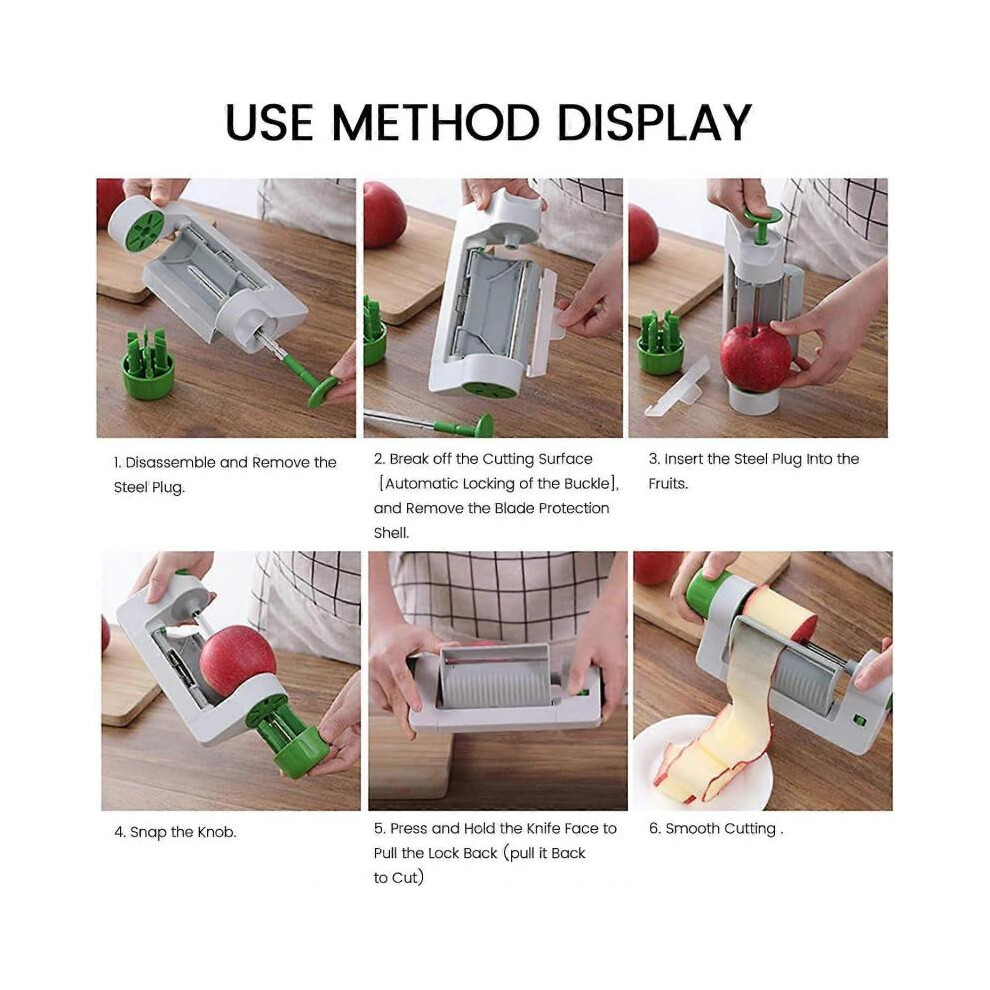 USE METHOD DISPLAY

1. Disassemble and Remove the Steel Plug.

2. Break off the Cutting Surface [Automatic Locking of the Buckle], and Remove the Blade Protection Shell.

3. Insert the Steel Plug Into the Fruits.

4. Snap the Knob.

5. Press and Hold the Knife Face to Pull the Lock Back (pull it Back to Cut)

6. Smooth Cutting .