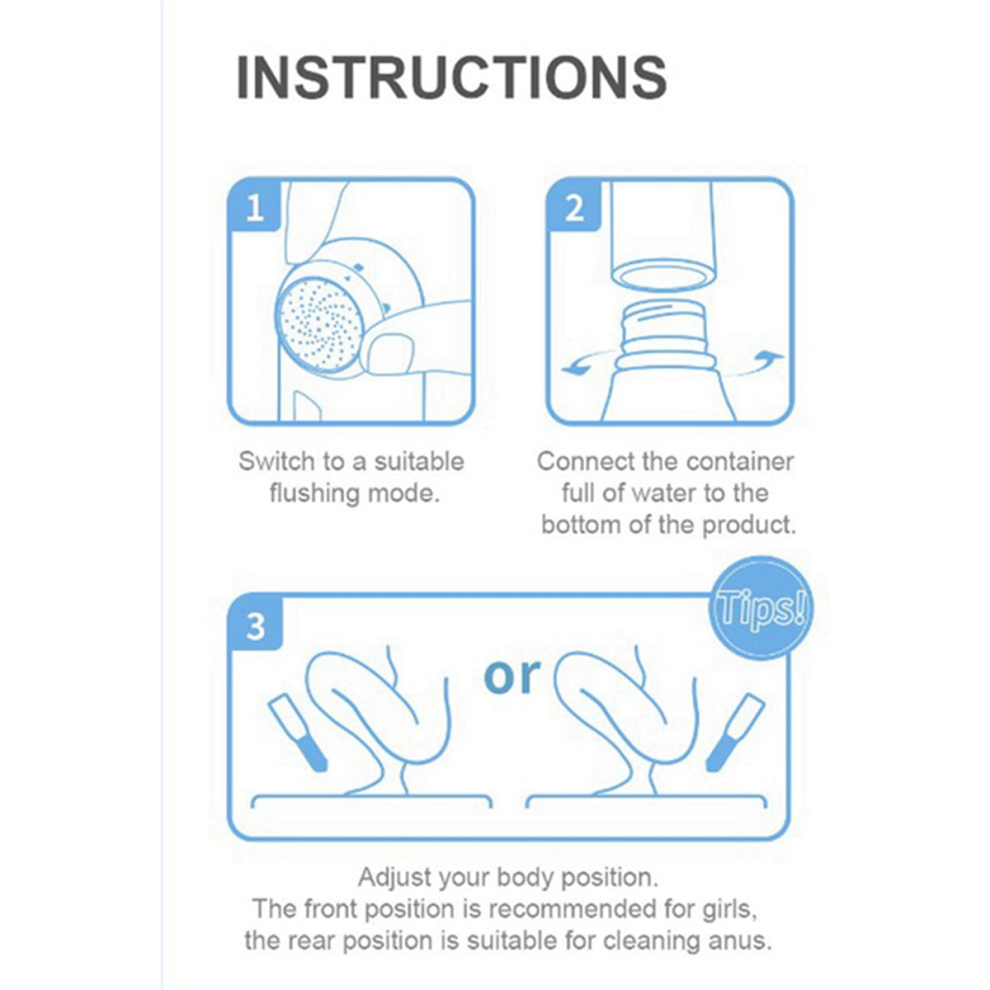 INSTRUCTIONS

1

Switch to a suitable flushing mode.

2

Connect the container full of water to the bottom of the product.

3

Tips!

or

Adjust your body position.
The front position is recommended for girls, the rear position is suitable for cleaning anus.