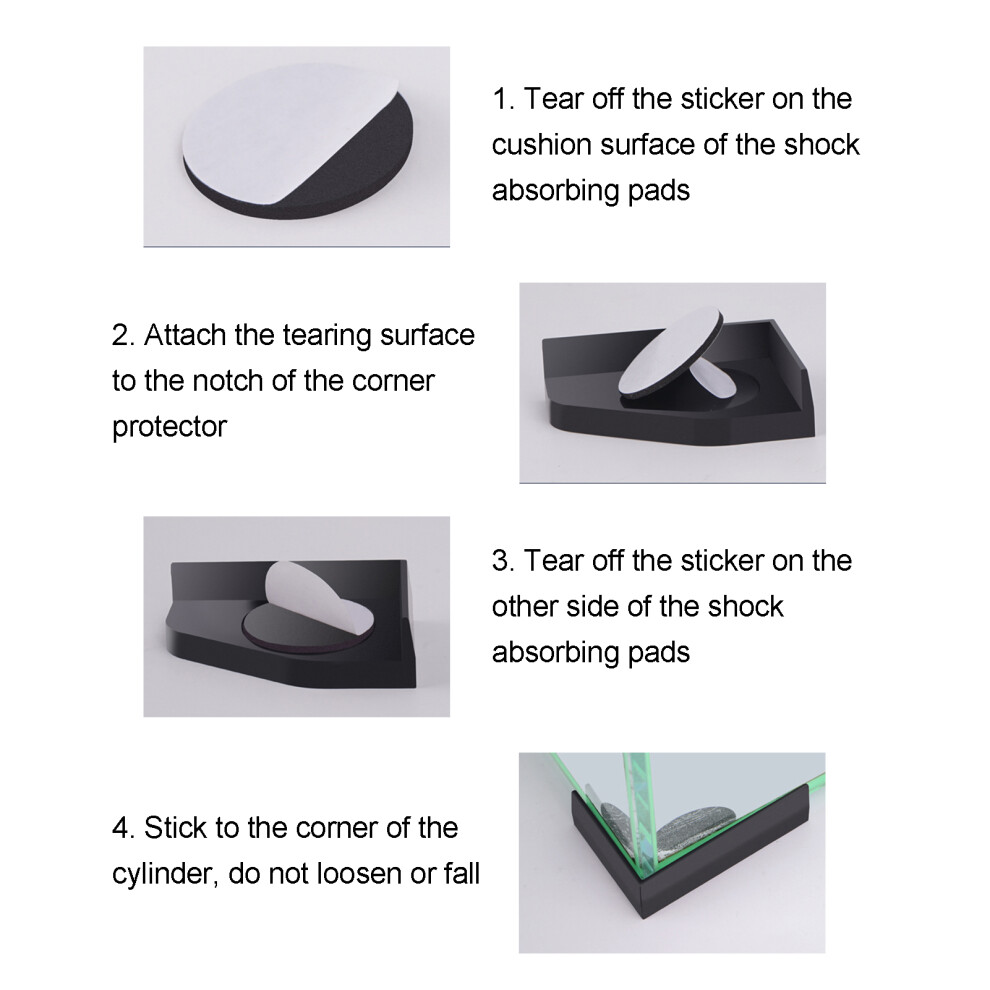 1. Tear off the sticker on the cushion surface of the shock absorbing pads

2. Attach the tearing surface to the notch of the corner protector

3. Tear off the sticker on the other side of the shock absorbing pads

4. Stick to the corner of the cylinder, do not loosen or fall