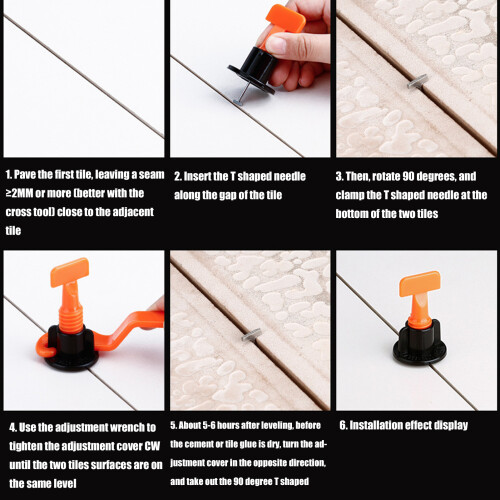 1. Pave the first tile, leaving a seam ≥2MM or more (better with the cross tool) close to the adjacent tile

2. Insert the T shaped needle along the gap of the tile

3. Then, rotate 90 degrees, and clamp the T shaped needle at the bottom of the two tiles

4. Use the adjustment wrench to tighten the adjustment cover CW until the two tiles surfaces are on the same level

5. About 5-6 hours after leveling, before the cement or tile glue is dry, turn the adjustment cover in the opposite direction, and take out the 90 degree T shaped

6. Installation effect display