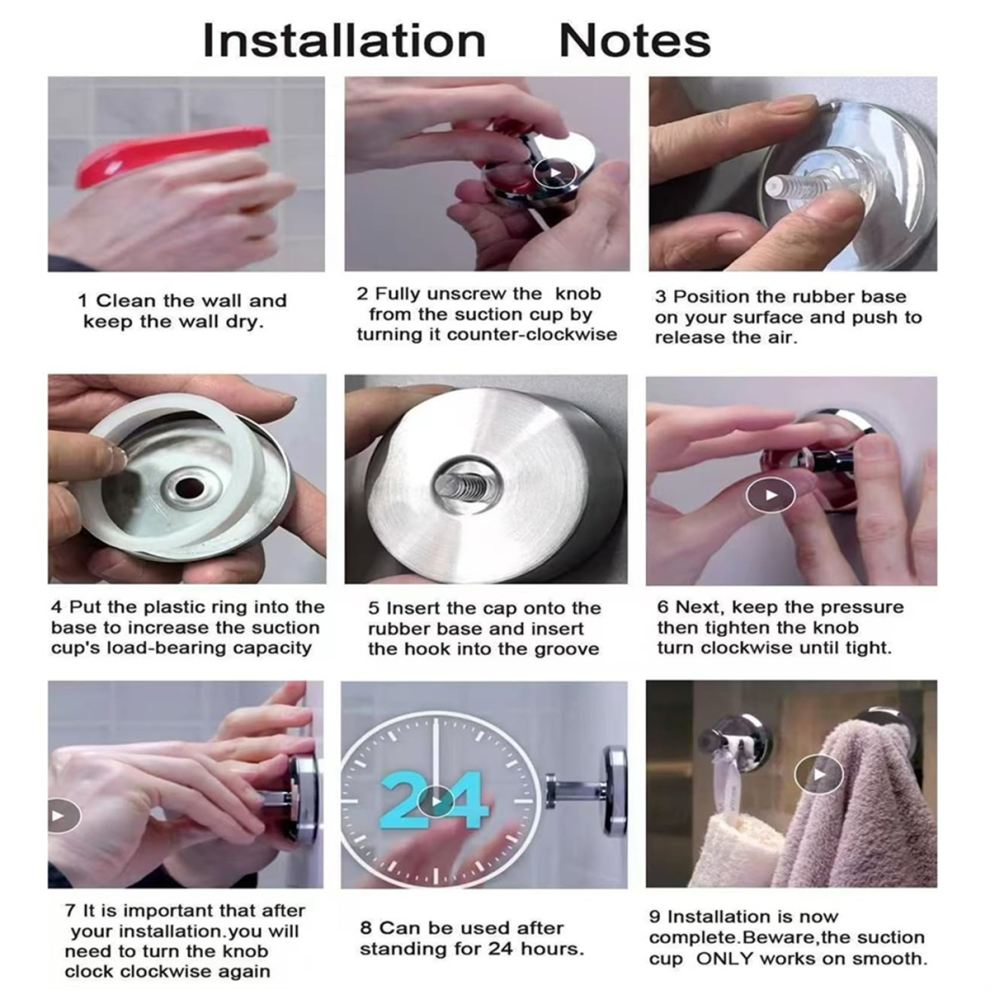 Installation Notes

1 Clean the wall and keep the wall dry.

2 Fully unscrew the knob from the suction cup by turning it counter-clockwise

3 Position the rubber base on your surface and push to release the air.

4 Put the plastic ring into the base to increase the suction cup's load-bearing capacity

5 Insert the cap onto the rubber base and insert the hook into the groove

6 Next, keep the pressure then tighten the knob turn clockwise until tight.

24

7 It is important that after your installation.you will need to turn the knob clock clockwise again

8 Can be used after standing for 24 hours.

9 Installation is now complete.Beware,the suction cup ONLY works on smooth.