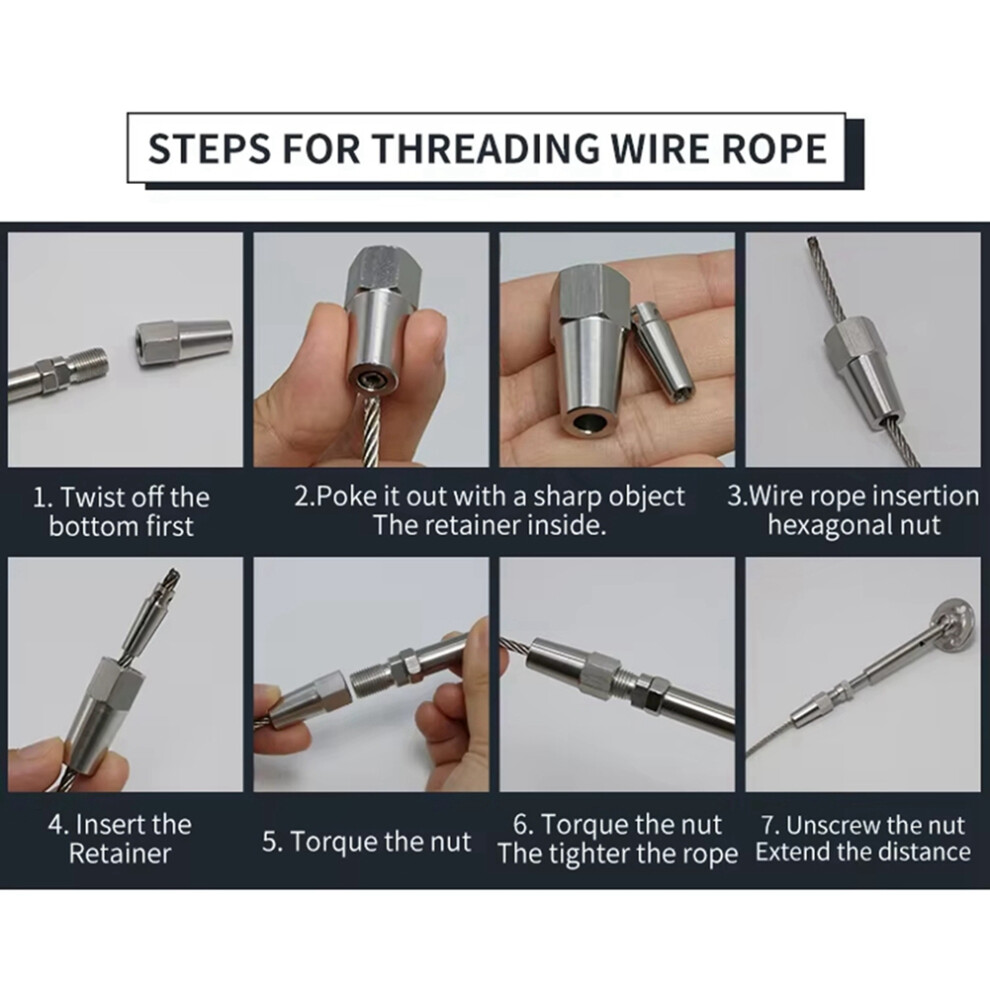 STEPS FOR THREADING WIRE ROPE

1. Twist off the bottom first

2.Poke it out with a sharp object The retainer inside.

3.Wire rope insertion hexagonal nut

4. Insert the Retainer

5. Torque the nut

6. Torque the nut The tighter the rope

7. Unscrew the nut Extend the distance