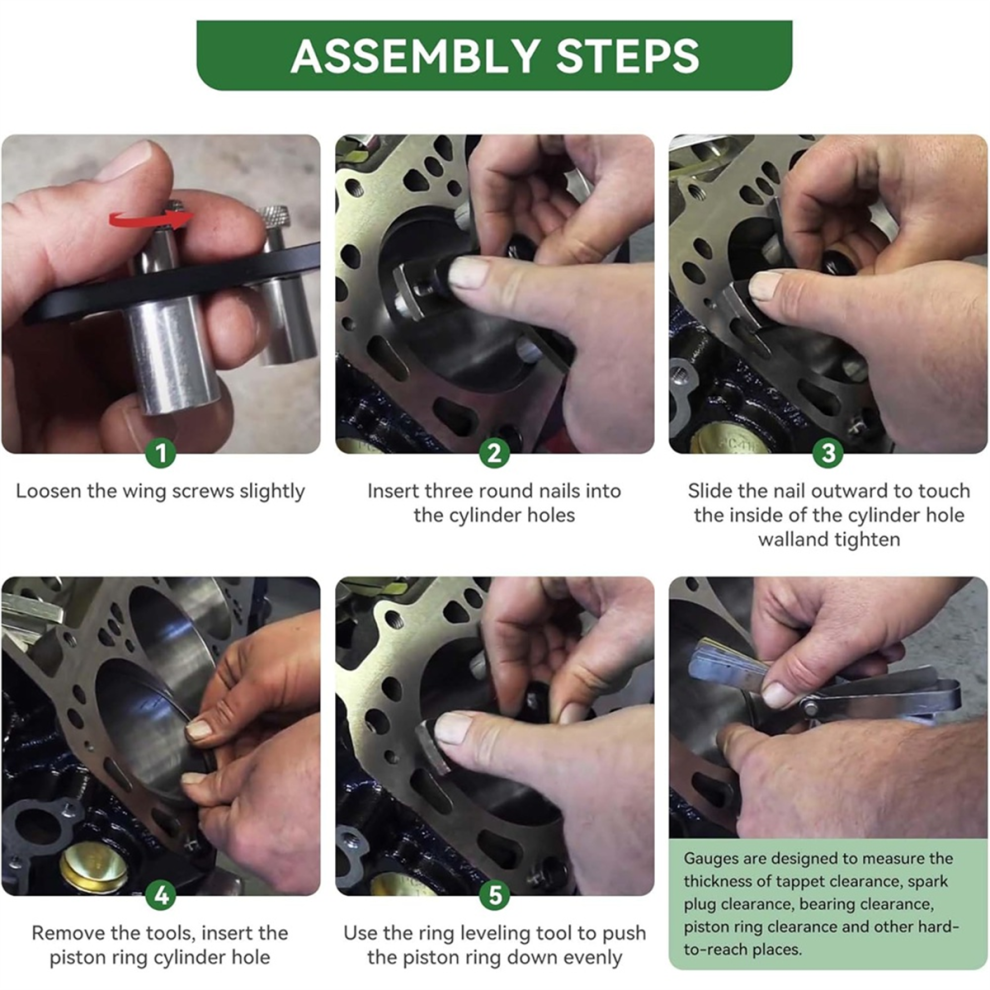 ASSEMBLY STEPS

1
Loosen the wing screws slightly

2
Insert three round nails into the cylinder holes

3
Slide the nail outward to touch the inside of the cylinder hole walland tighten

4
Remove the tools, insert the piston ring cylinder hole

5
Use the ring leveling tool to push the piston ring down evenly

Gauges are designed to measure the thickness of tappet clearance, spark plug clearance, bearing clearance, piston ring clearance and other hard-to-reach places.