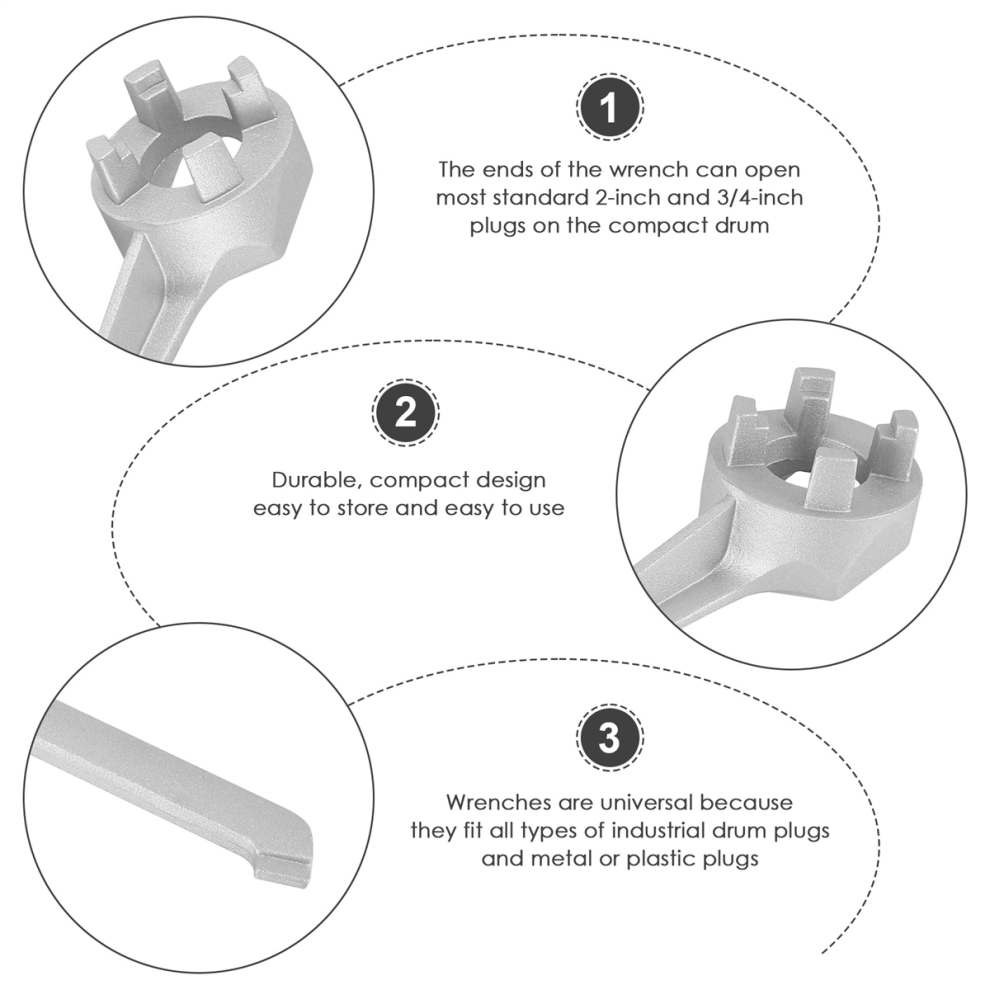 1

The ends of the wrench can open most standard 2-inch and 3/4-inch plugs on the compact drum

2

Durable, compact design easy to store and easy to use

3

Wrenches are universal because they fit all types of industrial drum plugs and metal or plastic plugs