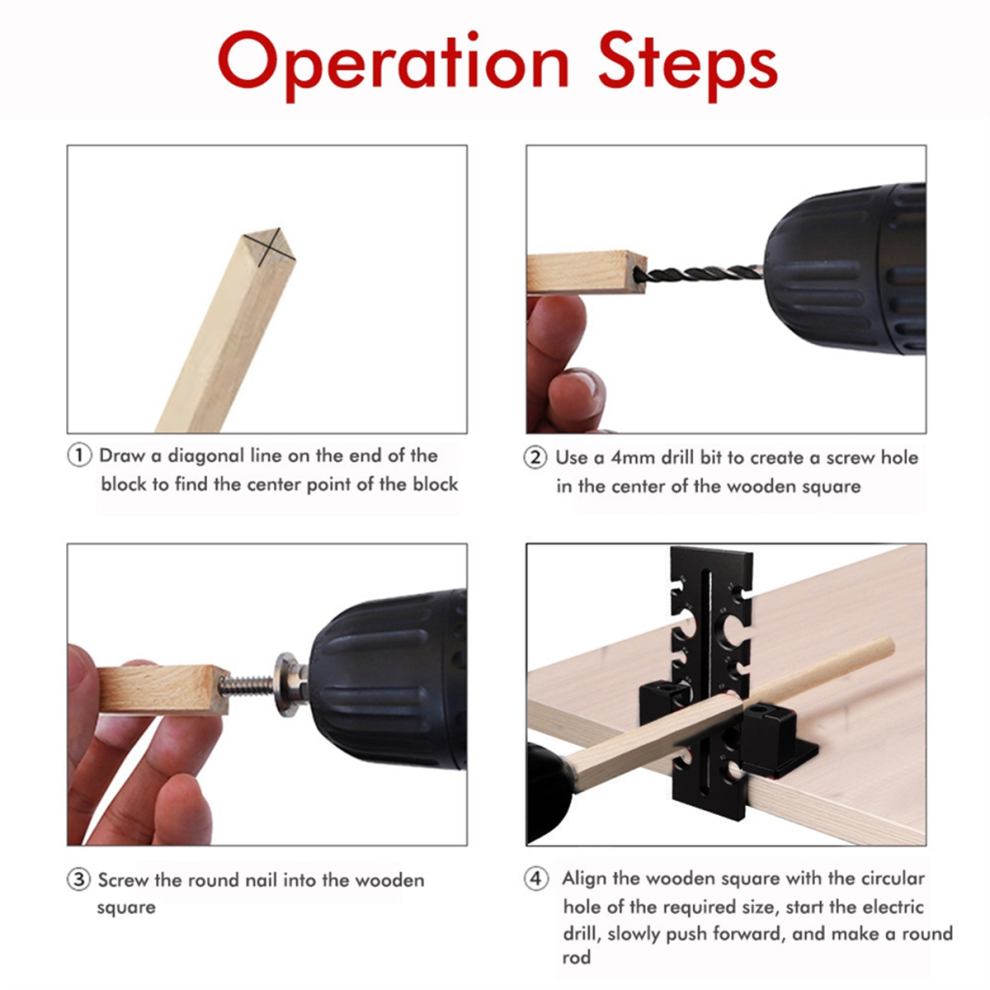 Operation Steps

① Draw a diagonal line on the end of the block to find the center point of the block

② Use a 4mm drill bit to create a screw hole in the center of the wooden square

③ Screw the round nail into the wooden square

④ Align the wooden square with the circular hole of the required size, start the electric drill, slowly push forward, and make a round rod